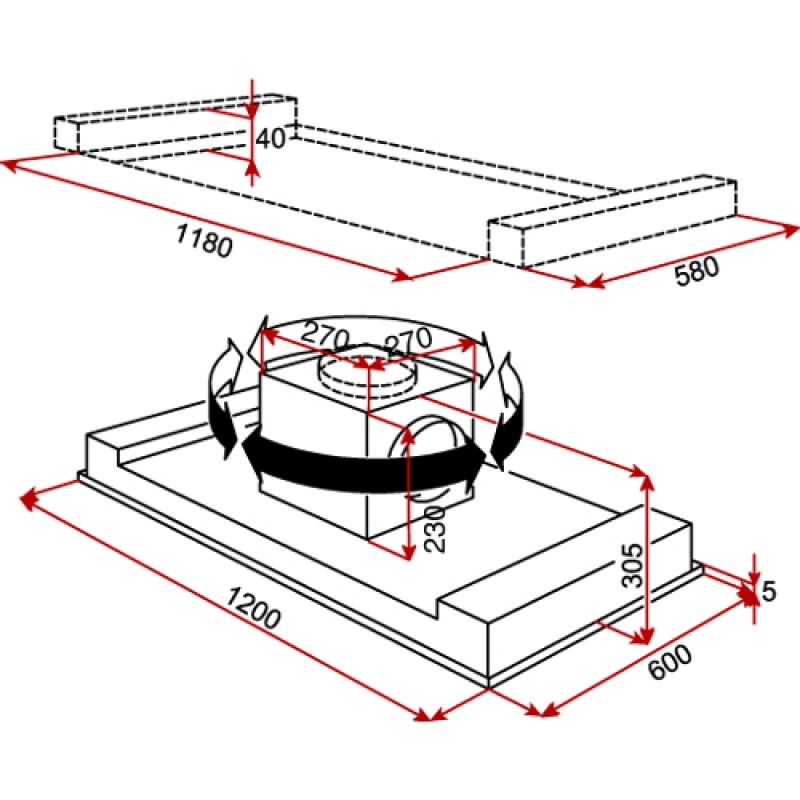 40
1180
580
270
270
230
305
5
1200
600