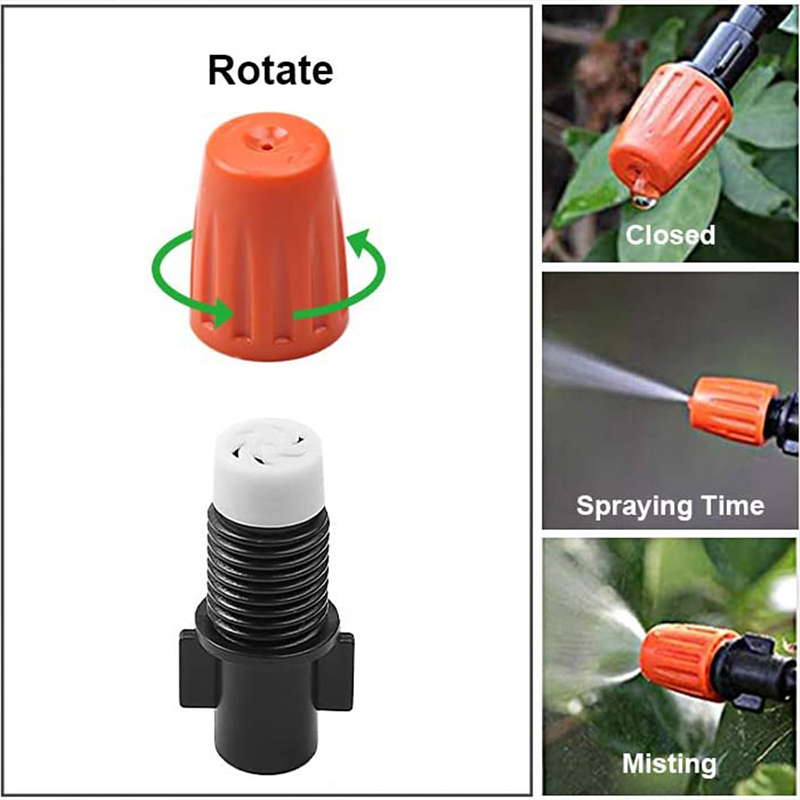 Rotate

Closed

Spraying Time

Misting