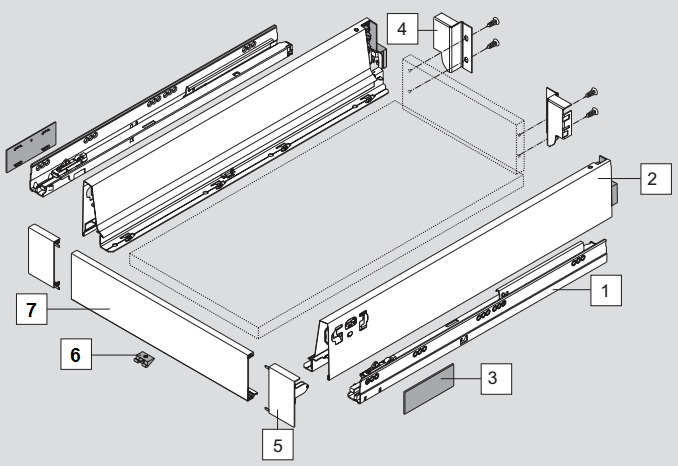 4
2
1
7
6
3
5