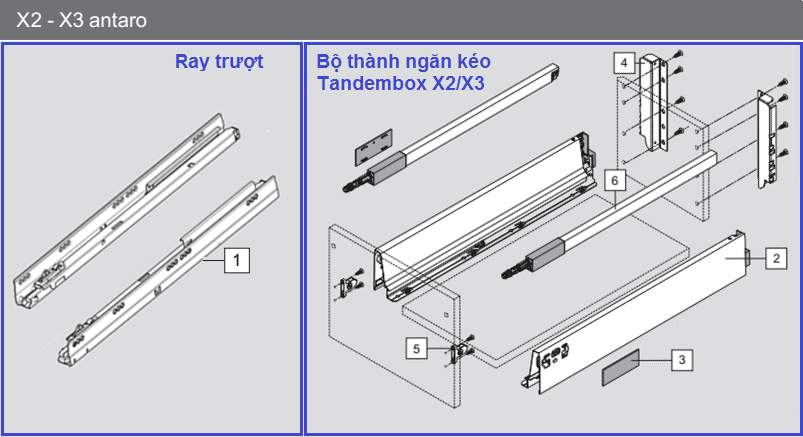 X2 - X3 antaro

Ray trượt

1

Bộ thành ngăn kéo Tandembox X2/X3

4

6

2

5

3