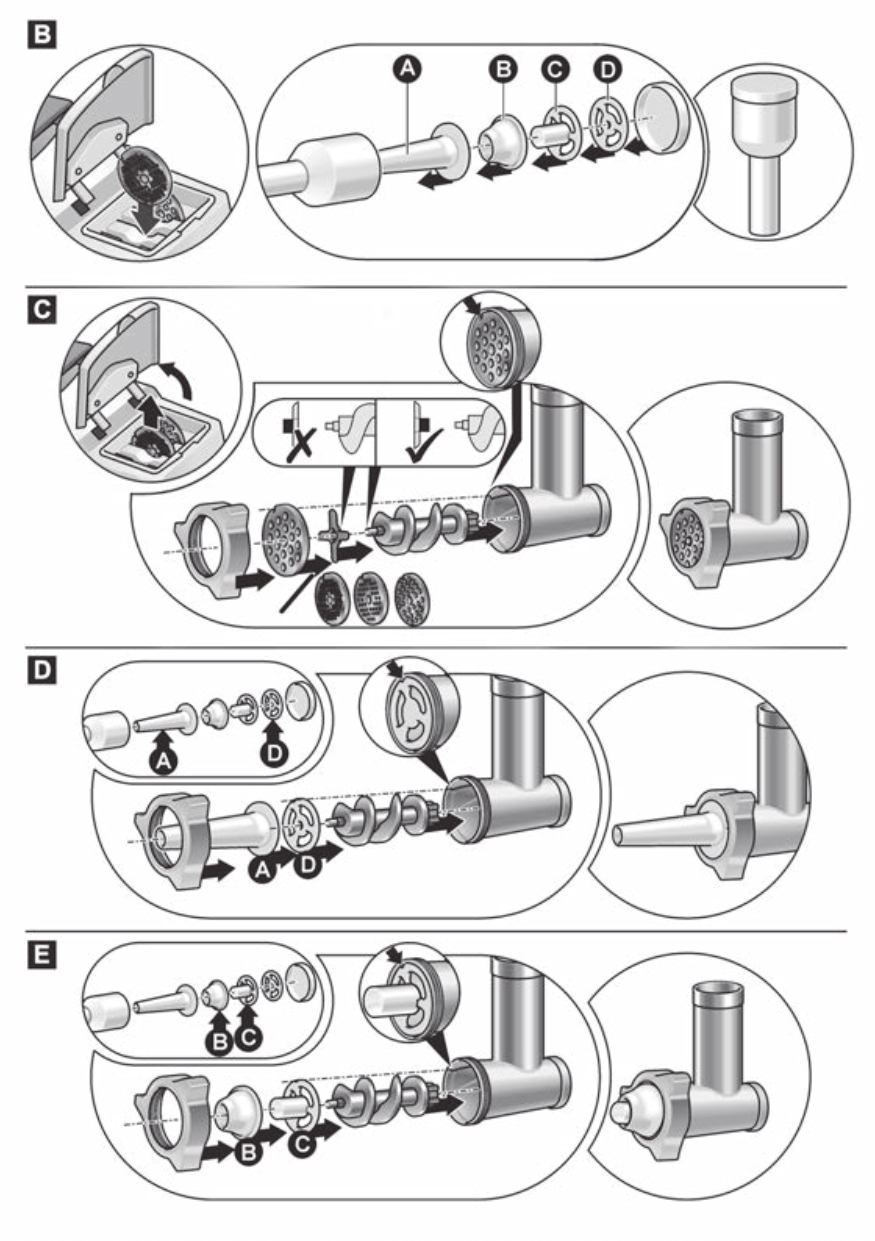 B

A B C D

C

D

A D

A D

E

B C

B C