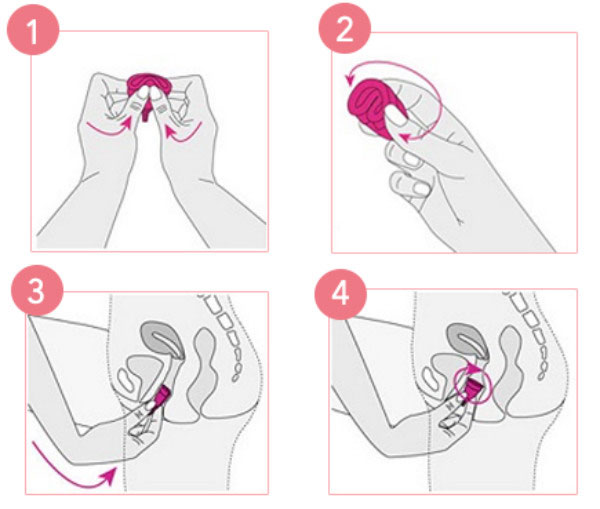 1

2

3

4