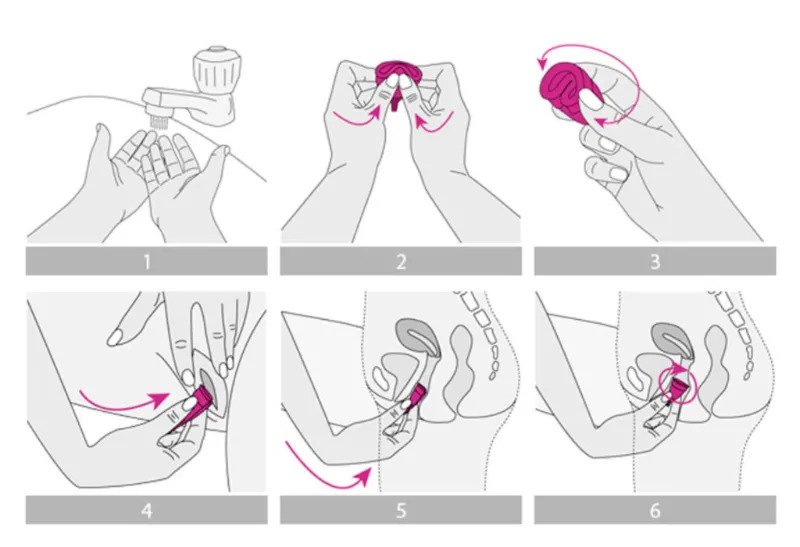 1

2

3

4

5

6