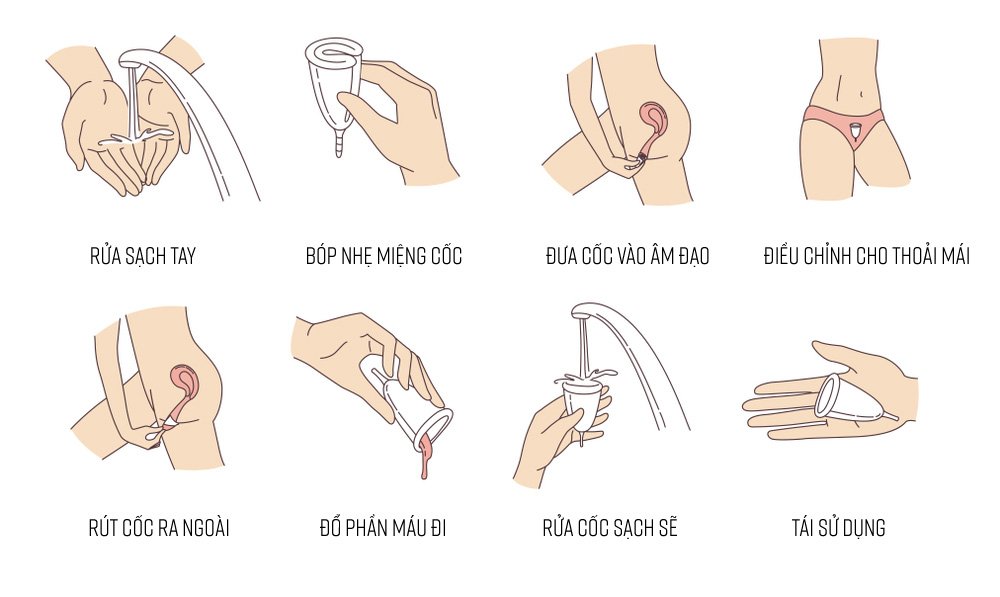 RỬA SẠCH TAY

BÓP NHẸ MIỆNG CỐC

ĐƯA CỐC VÀO ÂM ĐẠO

ĐIỀU CHỈNH CHO THOẢI MÁI

RÚT CỐC RA NGOÀI

ĐỔ PHẦN MÁU ĐI

RỬA CỐC SẠCH SẼ

TÁI SỬ DỤNG