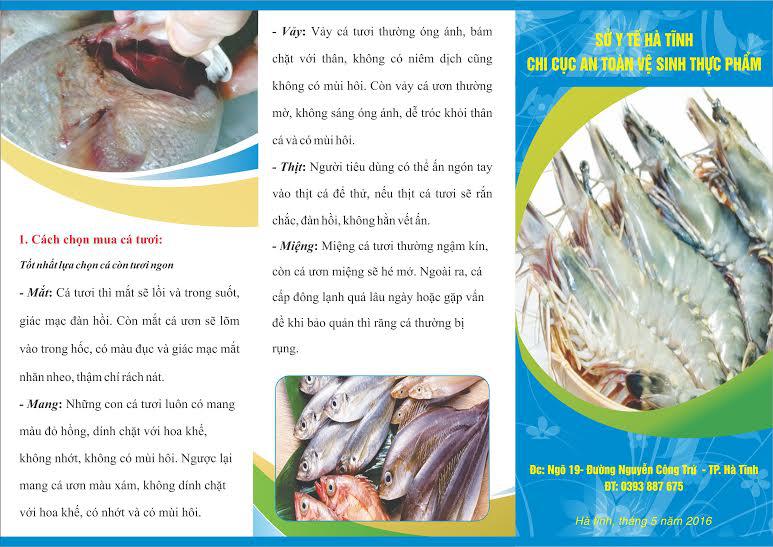 1. Cách chọn mua cá tươi:

Tốt nhất lựa chọn cá còn tươi ngon

- Mắt: Cá tươi thì mắt sẽ lồi và trong suốt, giác mạc đàn hồi. Còn mắt cá ươn sẽ lõm vào trong hốc, có màu đục và giác mạc mắt nhăn nheo, thậm chí rách nát.

- Mang: Những con cá tươi luôn có mang màu đỏ hồng, dính chặt với hoa khế, không nhớt, không có mùi hôi. Ngược lại mang cá ươn màu xám, không dính chặt với hoa khế, có nhớt và có mùi hôi.

- Vảy: Vảy cá tươi thường óng ánh, bám chặt với thân, không có niêm dịch cũng không có mùi hôi. Còn vảy cá ươn thường mờ, không sáng óng ánh, dễ tróc khỏi thân cá và có mùi hôi.

- Thịt: Người tiêu dùng có thể ấn ngón tay vào thịt cá để thử, nếu thịt cá tươi sẽ rắn chắc, đàn hồi, không hằn vết ấn.

- Miệng: Miệng cá tươi thường ngậm kín, còn cá ươn miệng sẽ hé mở. Ngoài ra, cá cấp đông lạnh quá lâu ngày hoặc gặp vấn đề khi bảo quản thì răng cá thường bị rụng.

SỞ Y TẾ HÀ TĨNH
CHI CỤC AN TOÀN VỆ SINH THỰC PHẨM

Đc: Ngõ 19- Đường Nguyễn Công Trứ - TP. Hà Tĩnh
ĐT: 0393 887 675

Hà tĩnh, tháng 5 năm 2016