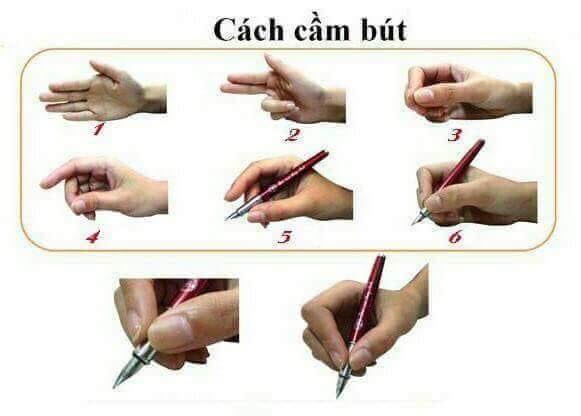 Cách cầm bút

1

2

3

4

5

6