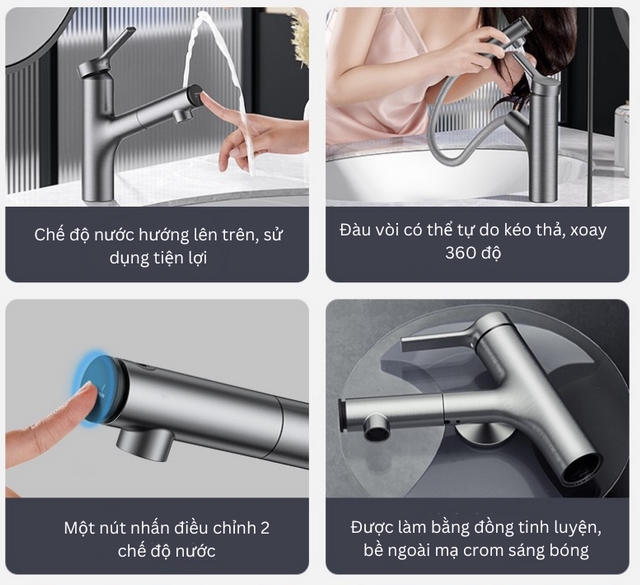 Chế độ nước hướng lên trên, sử dụng tiện lợi

Đàu vòi có thể tự do kéo thả, xoay 360 độ

Một nút nhấn điều chỉnh 2 chế độ nước

Được làm bằng đồng tinh luyện, bề ngoài mạ crom sáng bóng