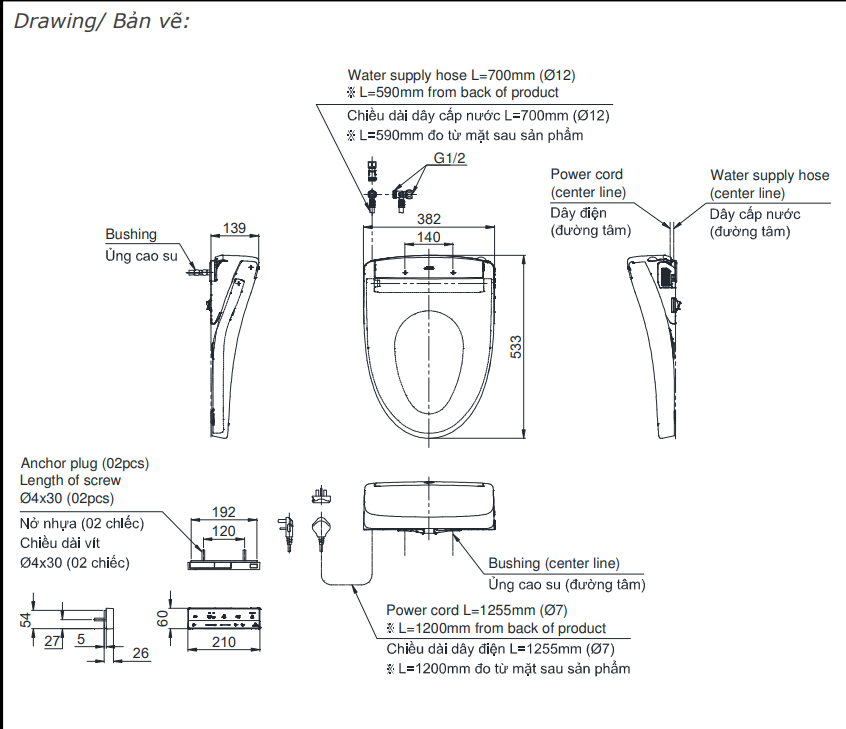 Drawing/ Bản vẽ:

Water supply hose L=700mm (Ø12)
※ L=590mm from back of product
Chiều dài dây cấp nước L=700mm (Ø12)
※ L=590mm đo từ mặt sau sản phẩm

G1/2

Power cord (center line)
Dây điện (đường tâm)

Water supply hose (center line)
Dây cấp nước (đường tâm)

Bushing
Ủng cao su

139

382

140

533

Anchor plug (02pcs)
Length of screw
Ø4x30 (02pcs)
Nở nhựa (02 chiếc)
Chiều dài vít
Ø4x30 (02 chiếc)

192
120

Bushing (center line)
Ủng cao su (đường tâm)

54
27
5
26

60
210

Power cord L=1255mm (Ø7)
※ L=1200mm from back of product
Chiều dài dây điện L=1255mm (Ø7)
※ L=1200mm đo từ mặt sau sản phẩm