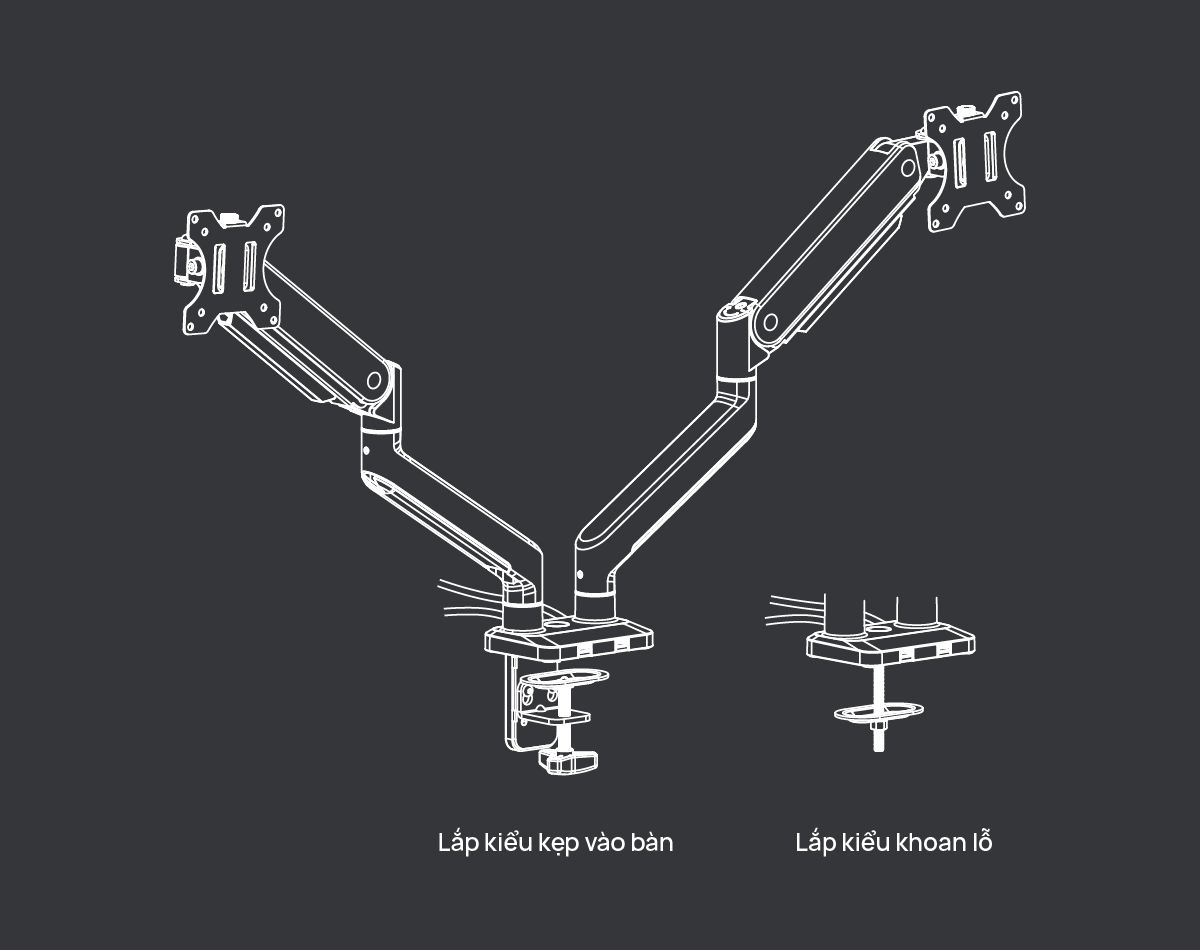 Lắp kiểu kẹp vào bàn

Lắp kiểu khoan lỗ