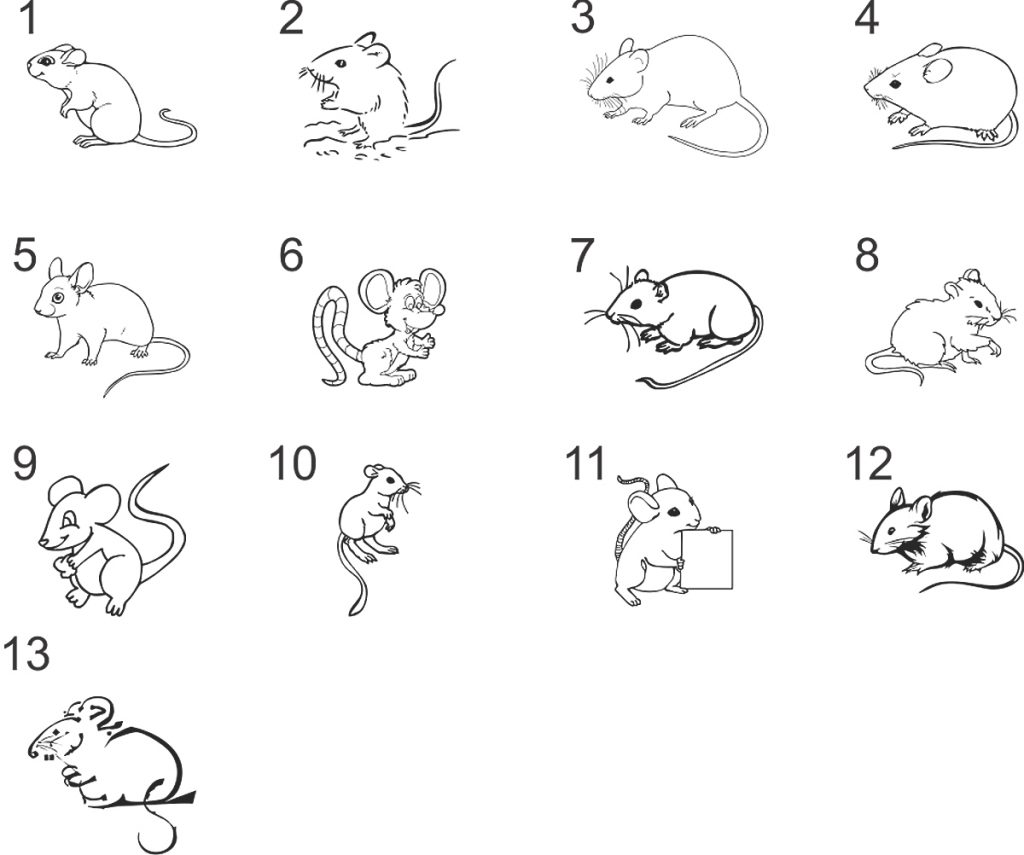 1 2 3 4

5 6 7 8

9 10 11 12

13