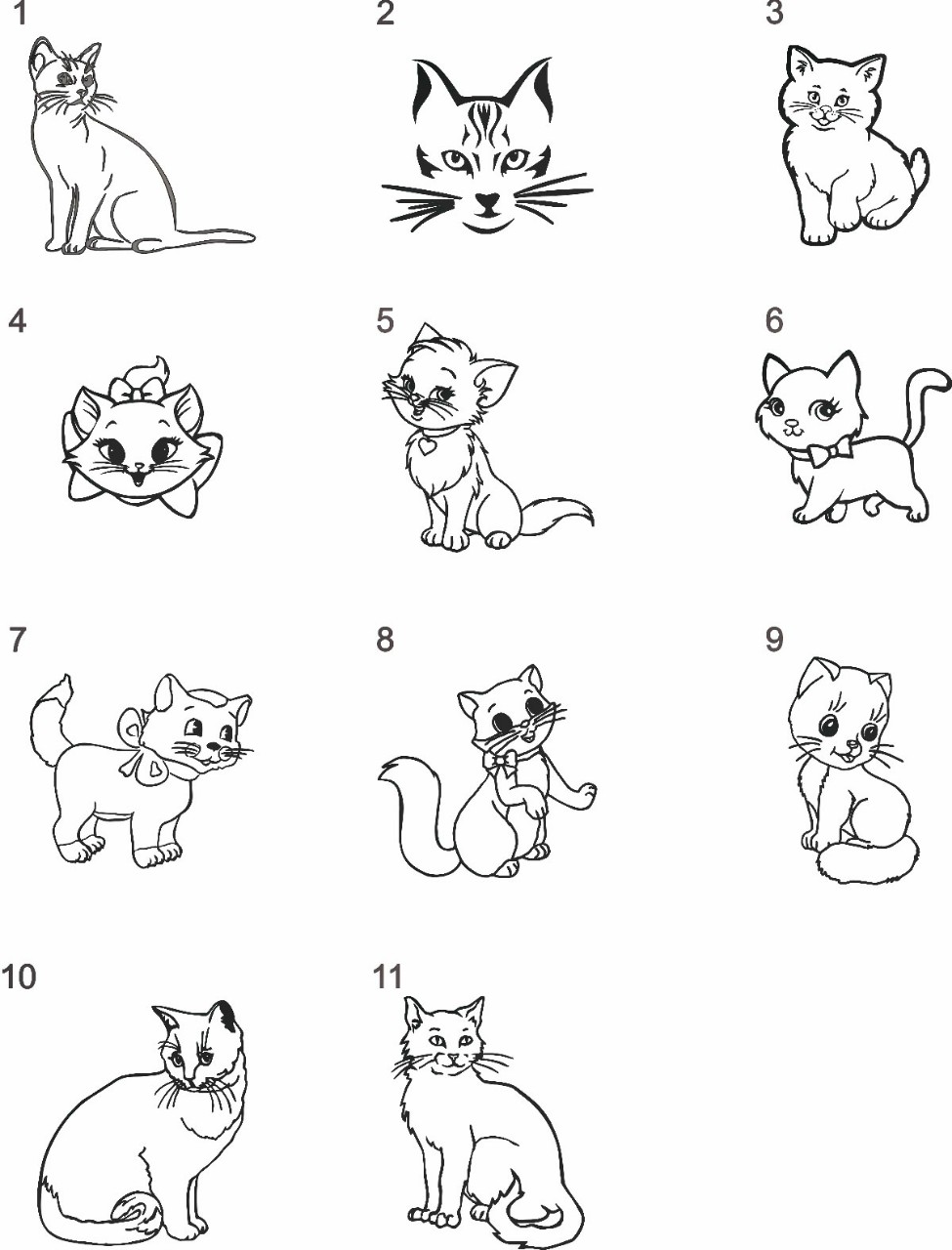 1

2

3

4

5

6

7

8

9

10

11