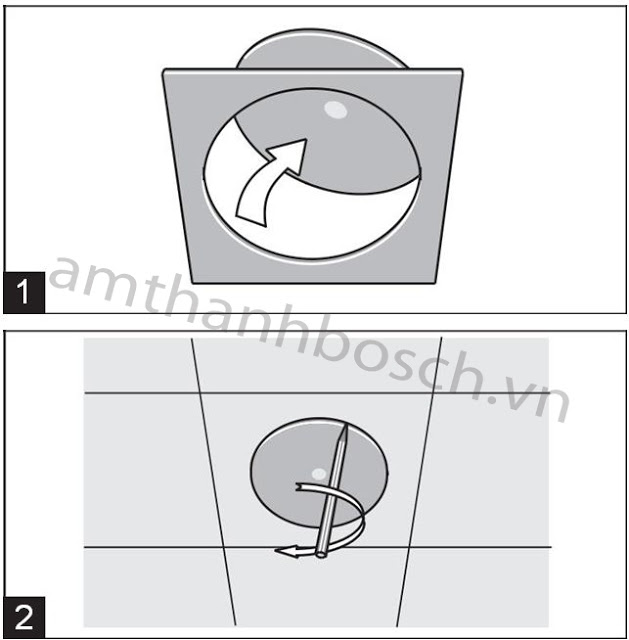 1

amthanhbosch.vn

2