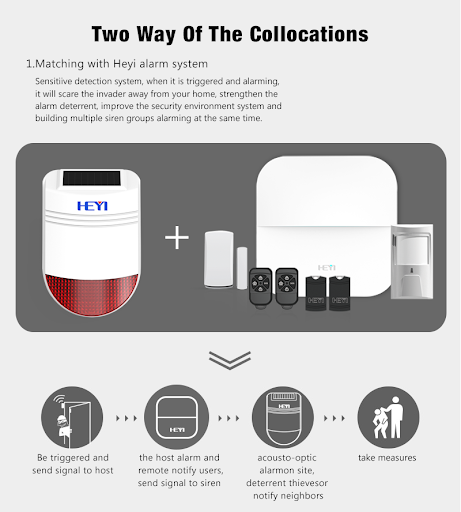 Two Way Of The Collocations

1.Matching with Heyi alarm system

Sensitiive detection system, when it is triggered and alarming, it will scare the invader away from your home, strengthen the alarm deterrent, improve the security environment system and building multiple siren groups alarming at the same time.

HEYI

HEYI

HEYI HEYI

HEYI

HEYI

Be triggered and send signal to host

the host alarm and remote notify users, send signal to siren

acousto-optic alarmon site, deterrent thievesor notify neighbors

take measures