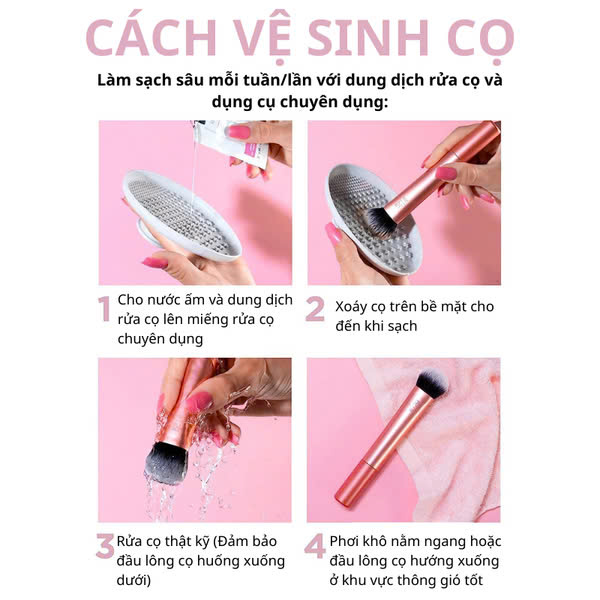 CÁCH VỆ SINH CỌ

Làm sạch sâu mỗi tuần/lần với dung dịch rửa cọ và dụng cụ chuyên dụng:

1 Cho nước ấm và dung dịch rửa cọ lên miếng rửa cọ chuyên dụng

2 Xoáy cọ trên bề mặt cho đến khi sạch

3 Rửa cọ thật kỹ (Đảm bảo đầu lông cọ huống xuống dưới)

4 Phơi khô nằm ngang hoặc đầu lông cọ hướng xuống ở khu vực thông gió tốt