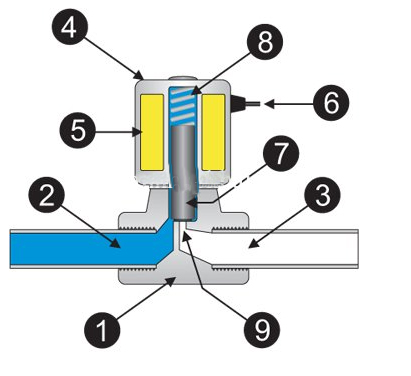 4
8
6
5
7
2
3
1
9