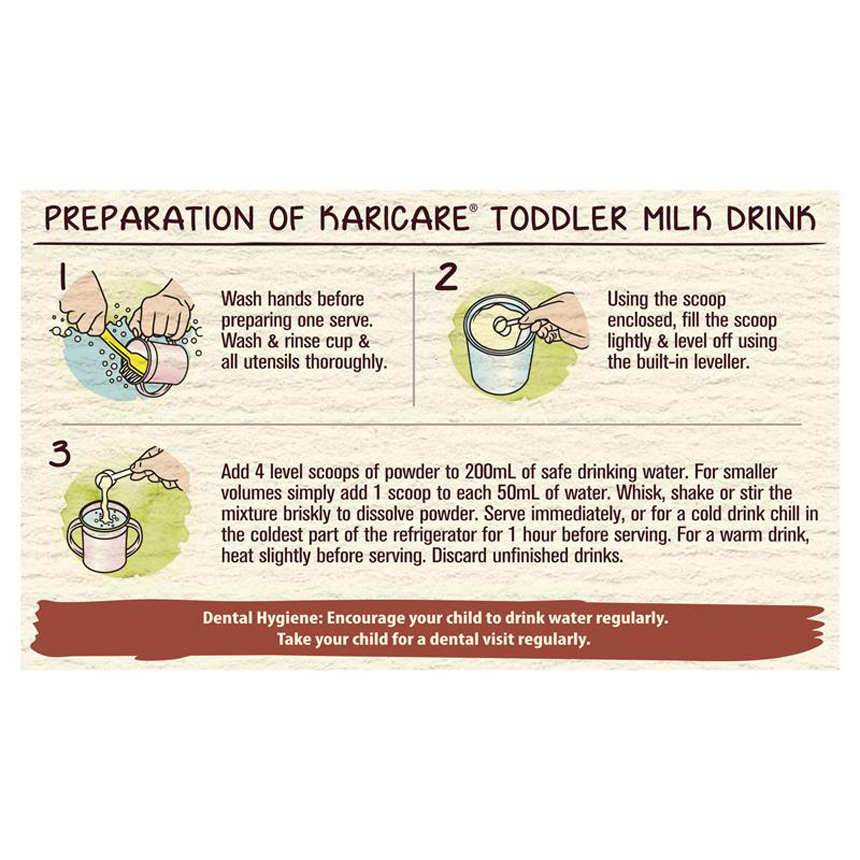 PREPARATION OF KARICARE® TODDLER MILK DRINK

1

Wash hands before preparing one serve. Wash & rinse cup & all utensils thoroughly.

2

Using the scoop enclosed, fill the scoop lightly & level off using the built-in leveller.

3

Add 4 level scoops of powder to 200mL of safe drinking water. For smaller volumes simply add 1 scoop to each 50mL of water. Whisk, shake or stir the mixture briskly to dissolve powder. Serve immediately, or for a cold drink chill in the coldest part of the refrigerator for 1 hour before serving. For a warm drink, heat slightly before serving. Discard unfinished drinks.

Dental Hygiene: Encourage your child to drink water regularly. Take your child for a dental visit regularly.