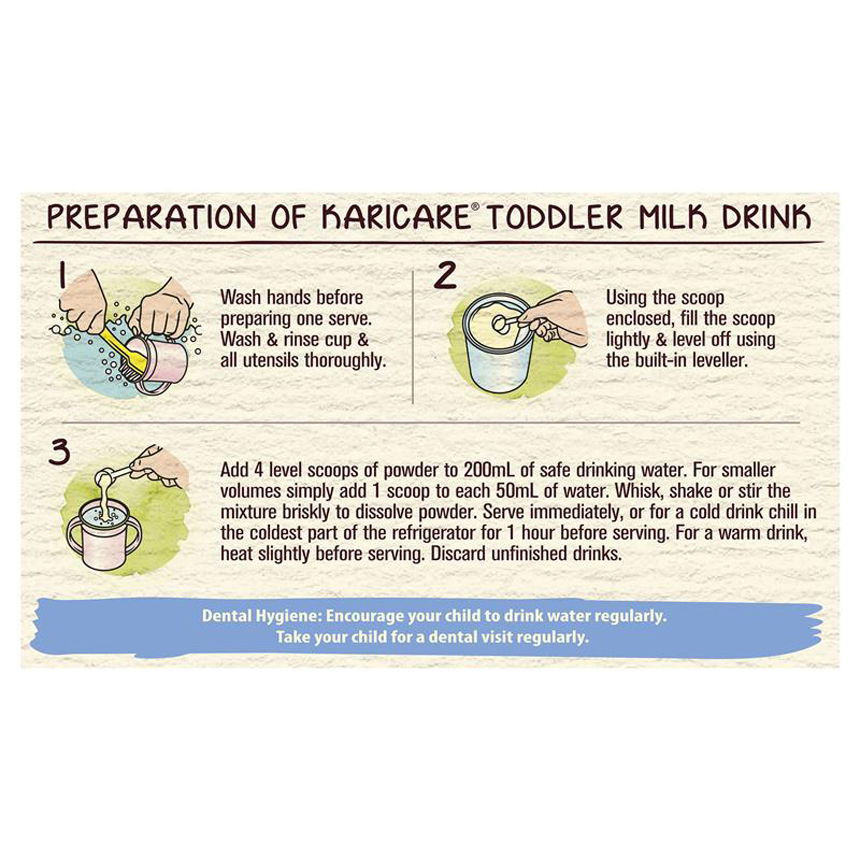 PREPARATION OF KARICARE® TODDLER MILK DRINK

1

Wash hands before preparing one serve. Wash & rinse cup & all utensils thoroughly.

2

Using the scoop enclosed, fill the scoop lightly & level off using the built-in leveller.

3

Add 4 level scoops of powder to 200mL of safe drinking water. For smaller volumes simply add 1 scoop to each 50mL of water. Whisk, shake or stir the mixture briskly to dissolve powder. Serve immediately, or for a cold drink chill in the coldest part of the refrigerator for 1 hour before serving. For a warm drink, heat slightly before serving. Discard unfinished drinks.

Dental Hygiene: Encourage your child to drink water regularly. Take your child for a dental visit regularly.