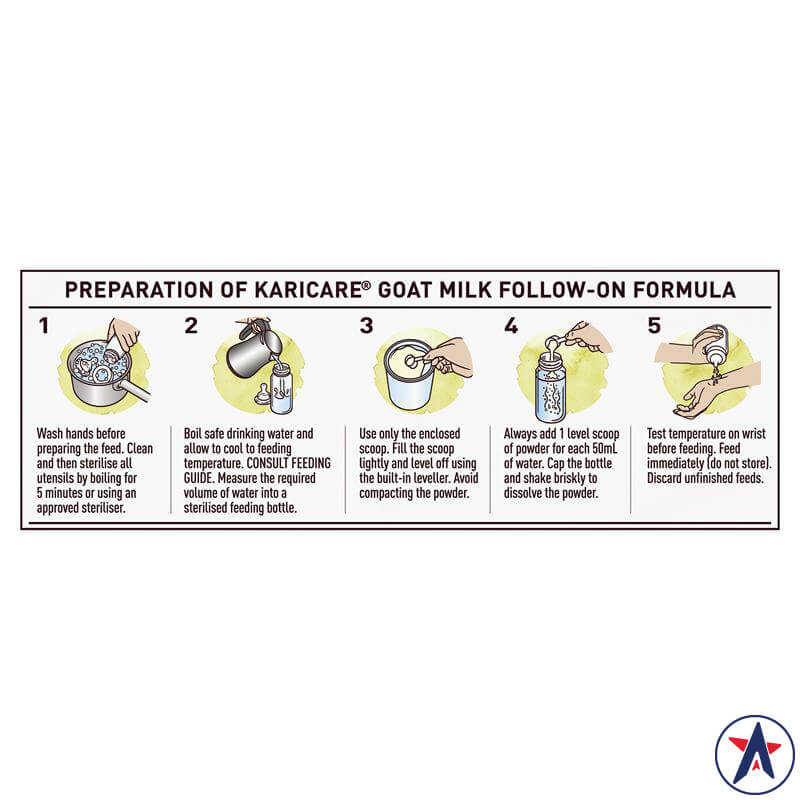 PREPARATION OF KARICARE® GOAT MILK FOLLOW-ON FORMULA

1

Wash hands before preparing the feed. Clean and then sterilise all utensils by boiling for 5 minutes or using an approved steriliser.

2

Boil safe drinking water and allow to cool to feeding temperature. CONSULT FEEDING GUIDE. Measure the required volume of water into a sterilised feeding bottle.

3

Use only the enclosed scoop. Fill the scoop lightly and level off using the built-in leveller. Avoid compacting the powder.

4

Always add 1 level scoop of powder for each 50mL of water. Cap the bottle and shake briskly to dissolve the powder.

5

Test temperature on wrist before feeding. Feed immediately (do not store). Discard unfinished feeds.