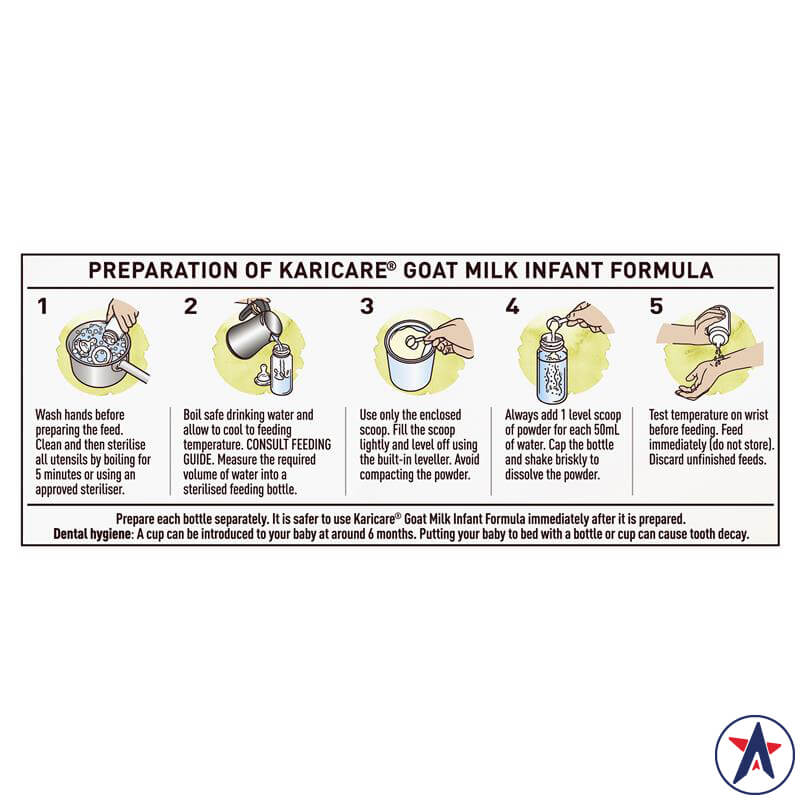 PREPARATION OF KARICARE® GOAT MILK INFANT FORMULA

1

Wash hands before preparing the feed. Clean and then sterilise all utensils by boiling for 5 minutes or using an approved steriliser.

2

Boil safe drinking water and allow to cool to feeding temperature. CONSULT FEEDING GUIDE. Measure the required volume of water into a sterilised feeding bottle.

3

Use only the enclosed scoop. Fill the scoop lightly and level off using the built-in leveller. Avoid compacting the powder.

4

Always add 1 level scoop of powder for each 50mL of water. Cap the bottle and shake briskly to dissolve the powder.

5

Test temperature on wrist before feeding. Feed immediately (do not store). Discard unfinished feeds.

Prepare each bottle separately. It is safer to use Karicare® Goat Milk Infant Formula immediately after it is prepared.
Dental hygiene: A cup can be introduced to your baby at around 6 months. Putting your baby to bed with a bottle or cup can cause tooth decay.