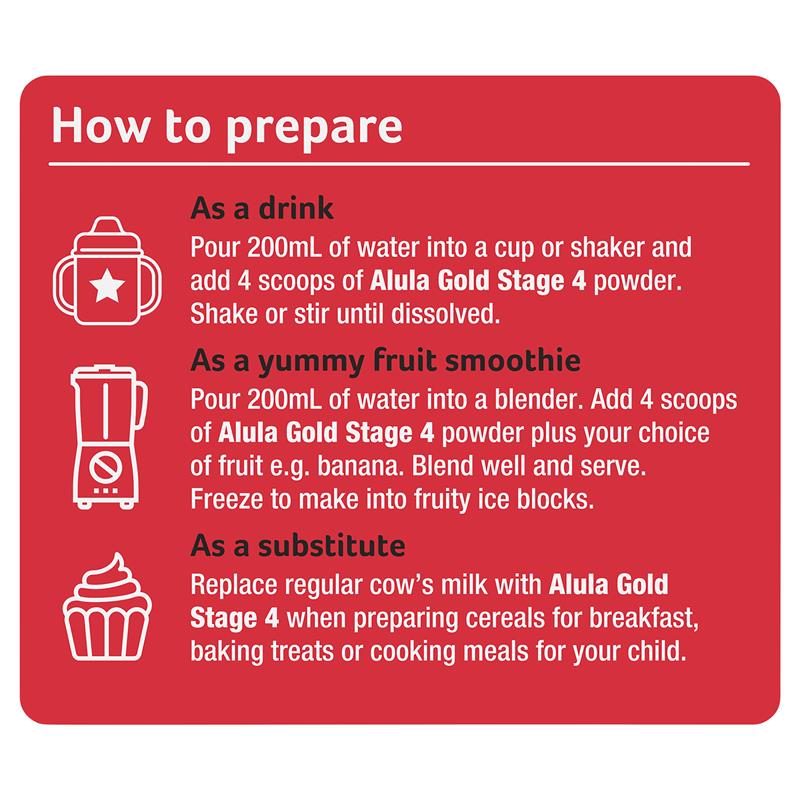 How to prepare

As a drink
Pour 200mL of water into a cup or shaker and add 4 scoops of Alula Gold Stage 4 powder. Shake or stir until dissolved.

As a yummy fruit smoothie
Pour 200mL of water into a blender. Add 4 scoops of Alula Gold Stage 4 powder plus your choice of fruit e.g. banana. Blend well and serve. Freeze to make into fruity ice blocks.

As a substitute
Replace regular cow's milk with Alula Gold Stage 4 when preparing cereals for breakfast, baking treats or cooking meals for your child.