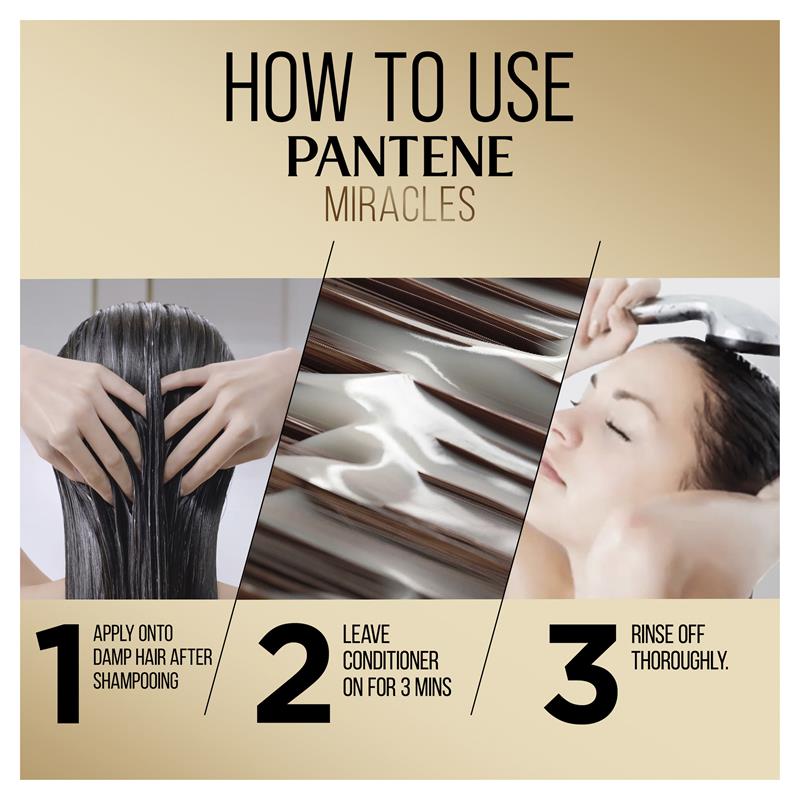 HOW TO USE
PANTENE
MIRACLES

1 APPLY ONTO DAMP HAIR AFTER SHAMPOOING

2 LEAVE CONDITIONER ON FOR 3 MINS

3 RINSE OFF THOROUGHLY.