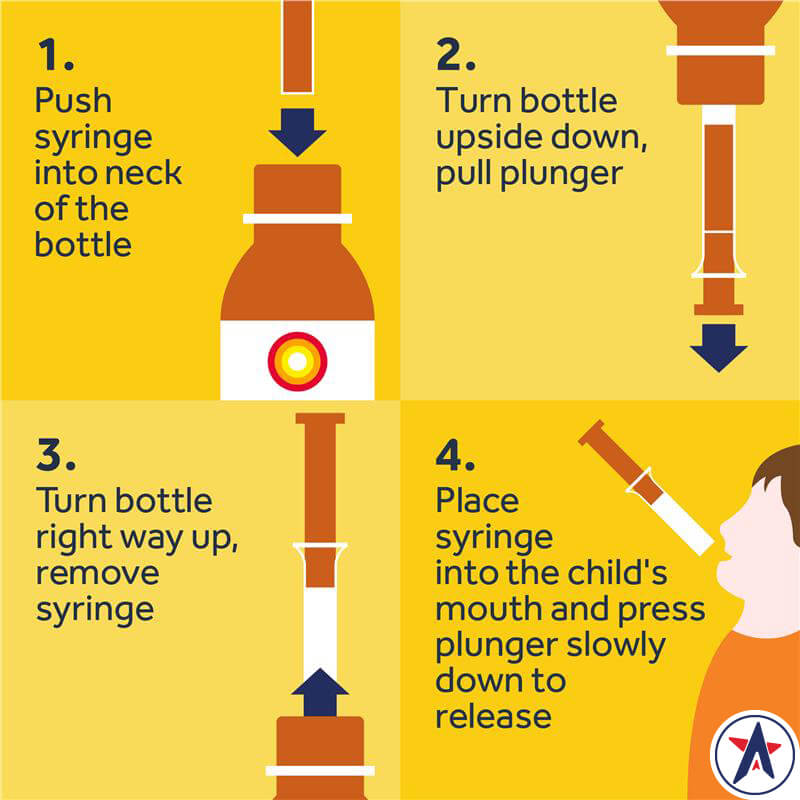 1.
Push syringe into neck of the bottle

2.
Turn bottle upside down, pull plunger

3.
Turn bottle right way up, remove syringe

4.
Place syringe into the child's mouth and press plunger slowly down to release