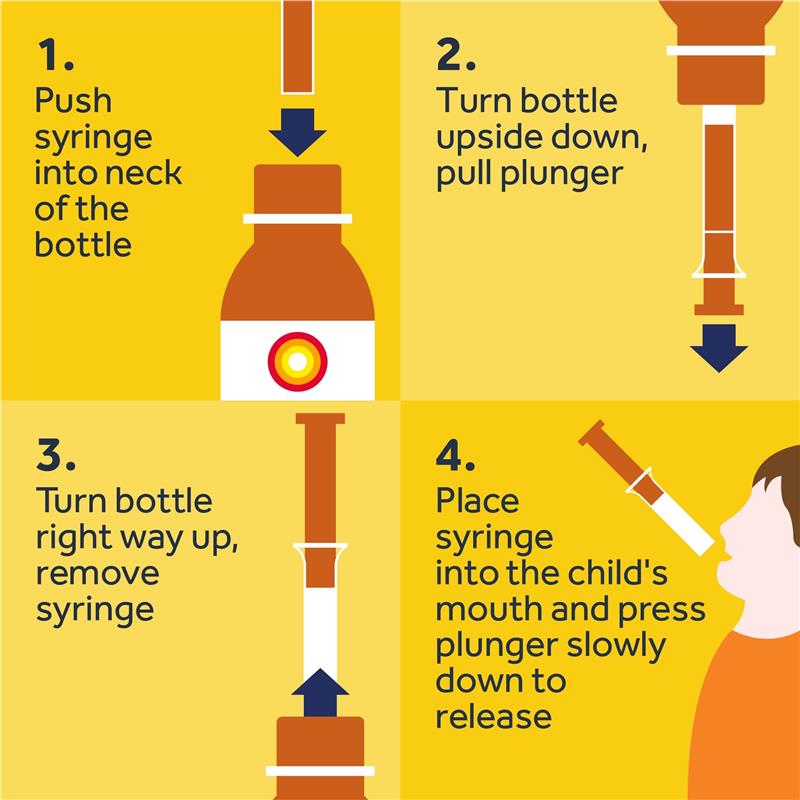 1.
Push syringe into neck of the bottle

2.
Turn bottle upside down, pull plunger

3.
Turn bottle right way up, remove syringe

4.
Place syringe into the child's mouth and press plunger slowly down to release