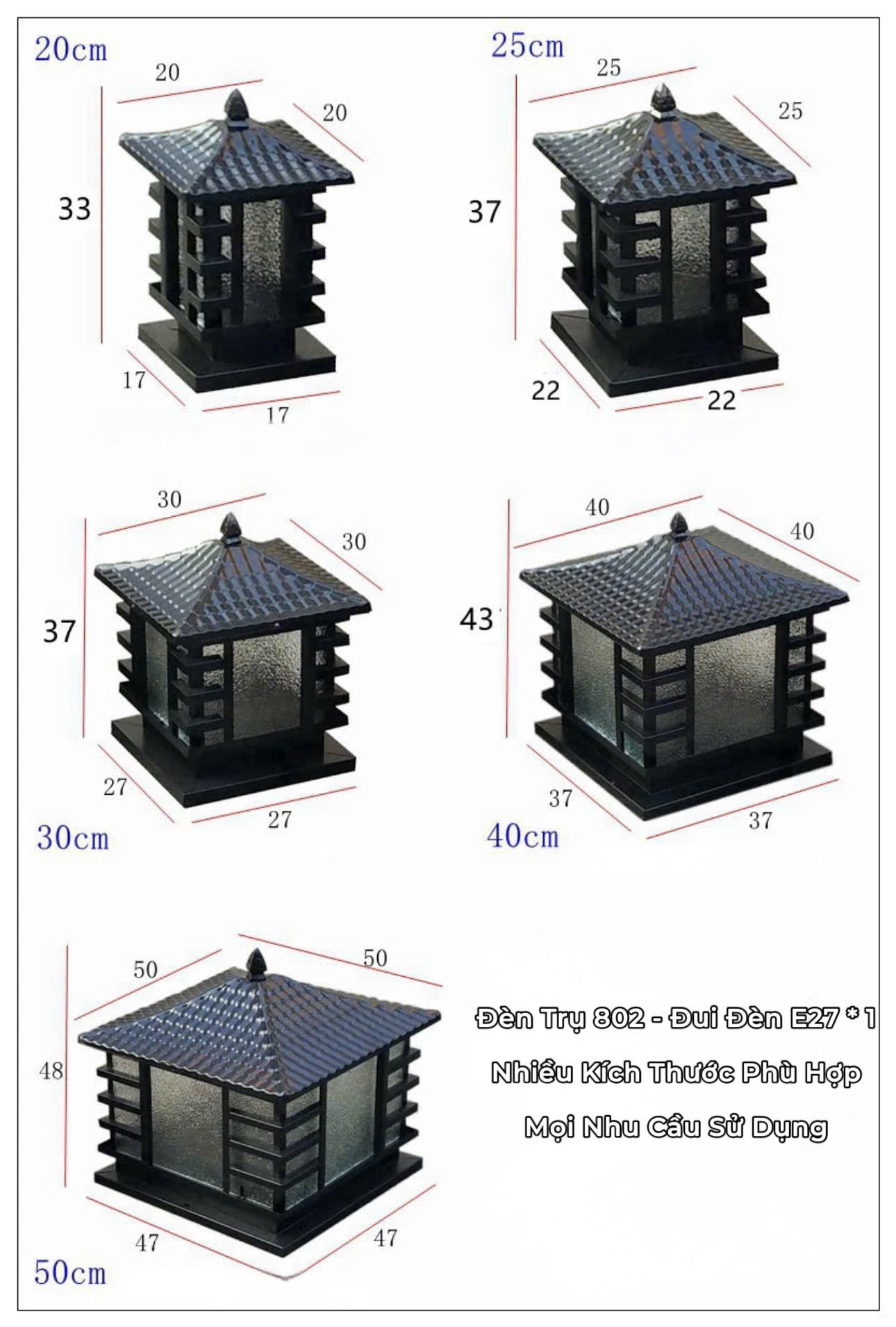 20cm
20
20
33
17
17

25cm
25
25
37
22
22

30
30
37
27
27
30cm

40
40
43
37
37
40cm

50
50
48
47
47
50cm

Đèn Trụ 802 - Đui Đèn E27 * 1
Nhiều Kích Thước Phù Hợp
Mọi Nhu Cầu Sử Dụng