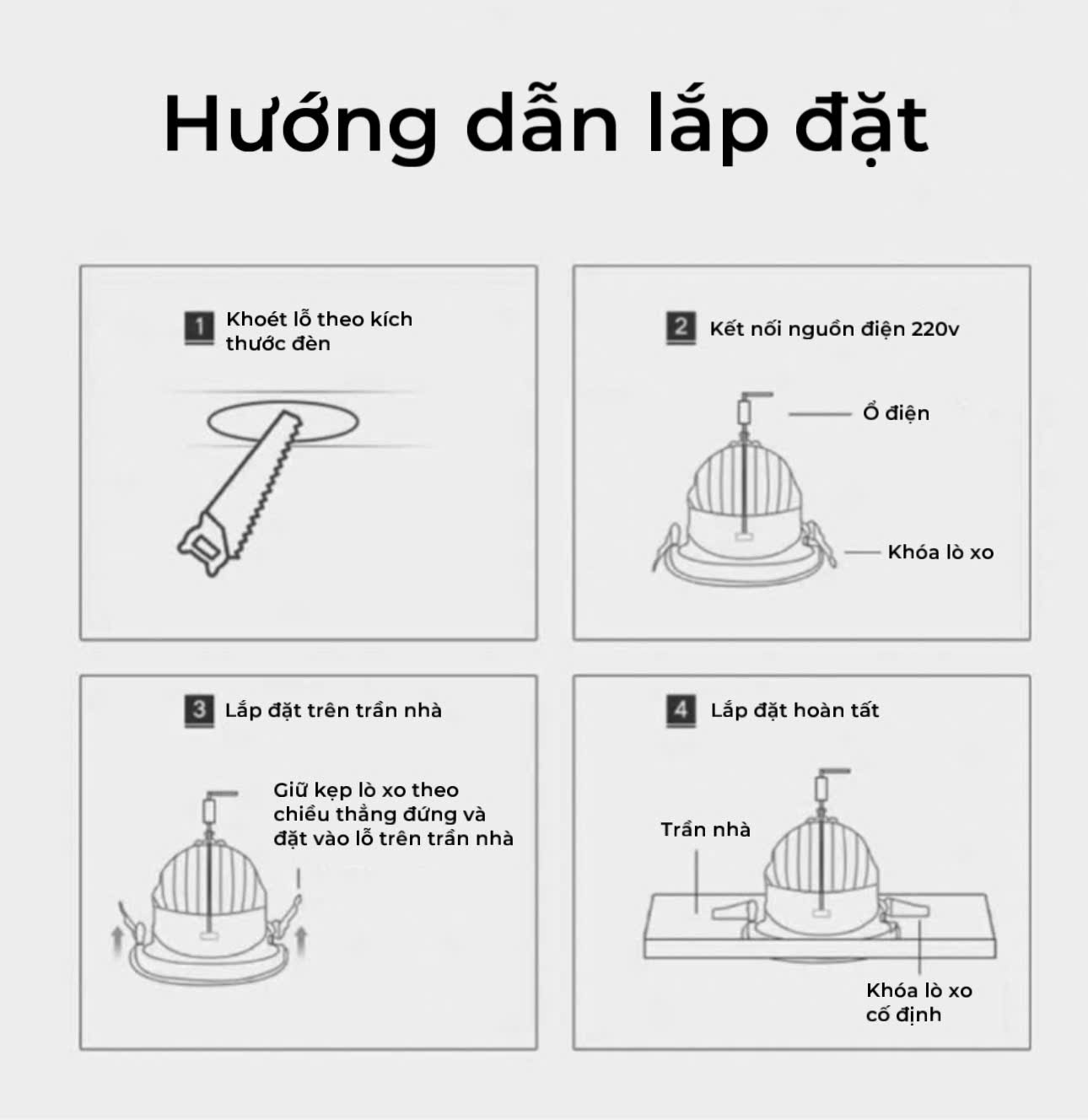 Hướng dẫn lắp đặt

1 Khoét lỗ theo kích thước đèn

2 Kết nối nguồn điện 220v

Ổ điện

Khóa lò xo

3 Lắp đặt trên trần nhà

Giữ kẹp lò xo theo chiều thẳng đứng và đặt vào lỗ trên trần nhà

4 Lắp đặt hoàn tất

Trần nhà

Khóa lò xo cố định