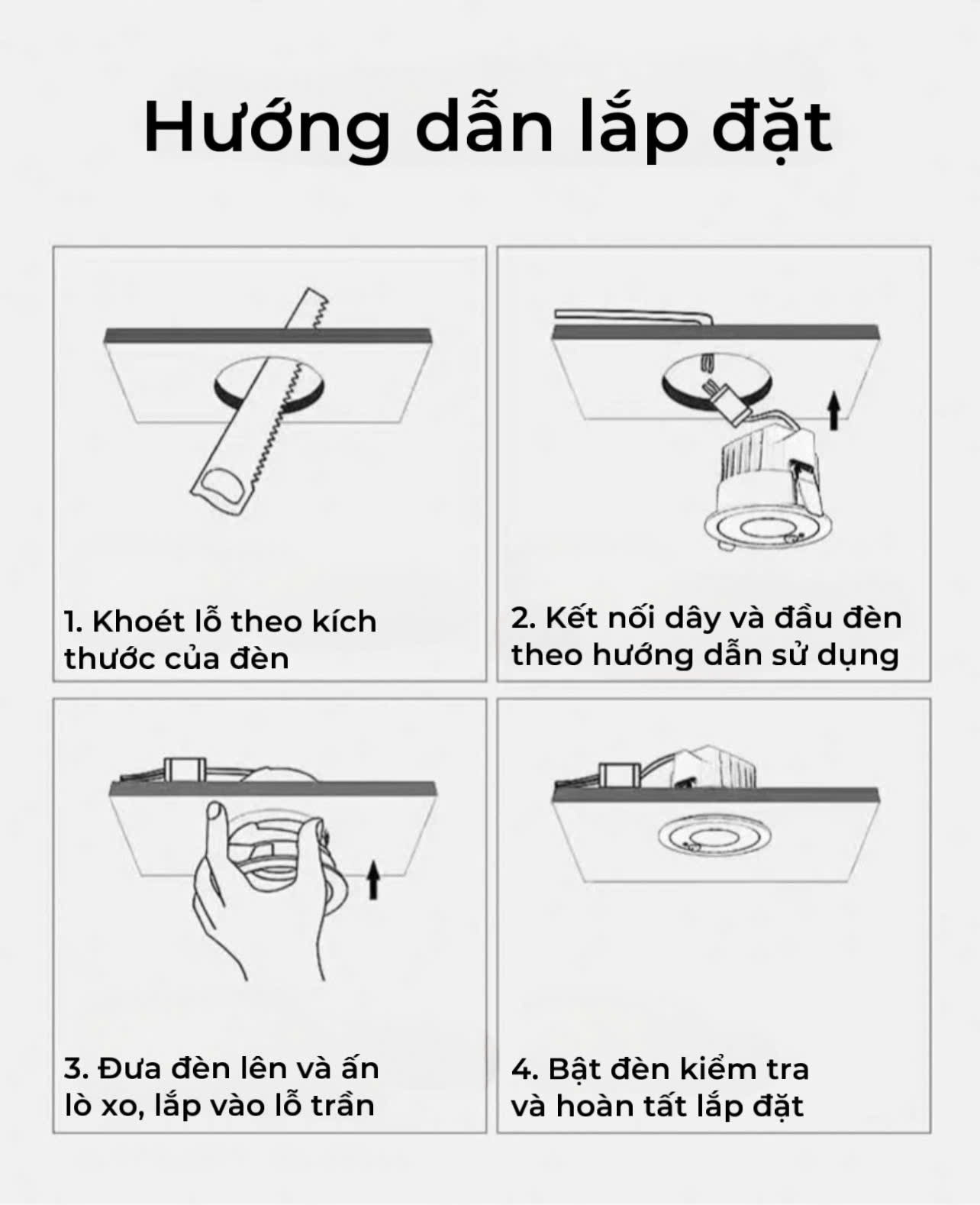 Hướng dẫn lắp đặt

1. Khoét lỗ theo kích thước của đèn

2. Kết nối dây và đầu đèn theo hướng dẫn sử dụng

3. Đưa đèn lên và ấn lò xo, lắp vào lỗ trần

4. Bật đèn kiểm tra và hoàn tất lắp đặt