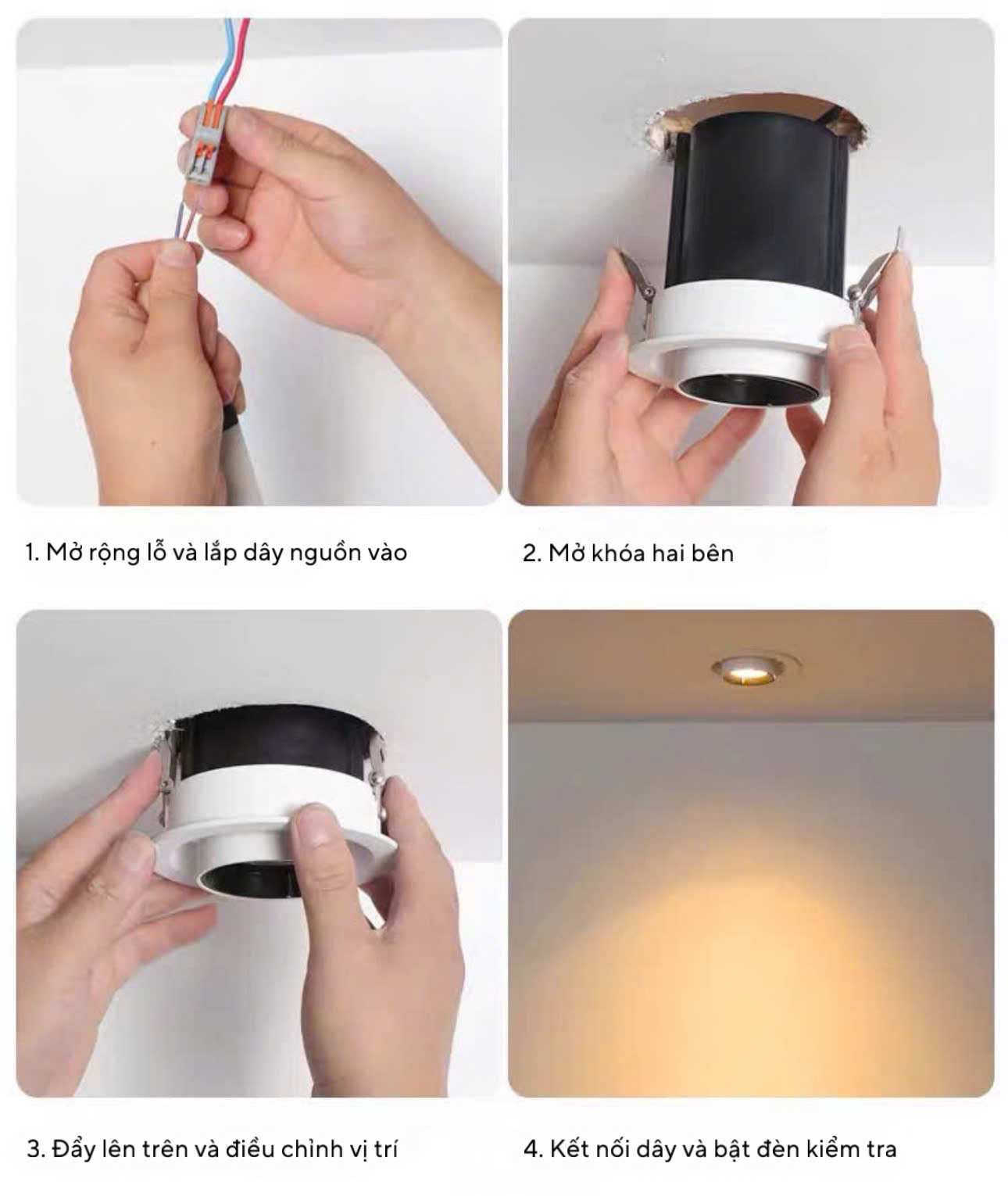 1. Mở rộng lỗ và lắp dây nguồn vào

2. Mở khóa hai bên

3. Đẩy lên trên và điều chỉnh vị trí

4. Kết nối dây và bật đèn kiểm tra