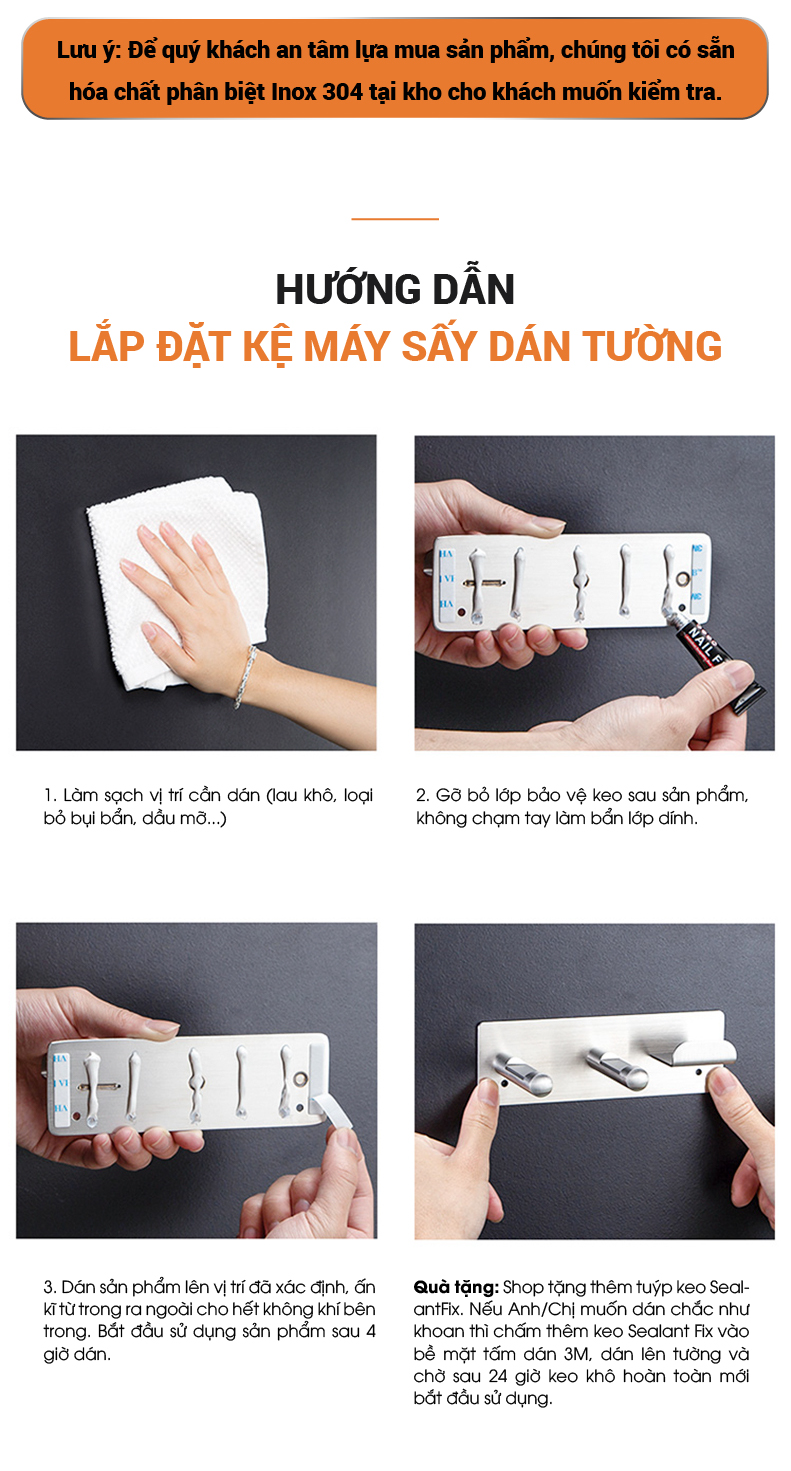 Lưu ý: Để quý khách an tâm lựa mua sản phẩm, chúng tôi có sẵn hóa chất phân biệt Inox 304 tại kho cho khách muốn kiểm tra.

HƯỚNG DẪN
LẮP ĐẶT KỆ MÁY SẤY DÁN TƯỜNG

NAIL F

1. Làm sạch vị trí cần dán (lau khô, loại bỏ bụi bẩn, dầu mỡ...)

2. Gỡ bỏ lớp bảo vệ keo sau sản phẩm, không chạm tay làm bẩn lớp dính.

3. Dán sản phẩm lên vị trí đã xác định, ấn kĩ từ trong ra ngoài cho hết không khí bên trong. Bắt đầu sử dụng sản phẩm sau 4 giờ dán.

Quà tặng: Shop tặng thêm tuýp keo SealantFix. Nếu Anh/Chị muốn dán chắc như khoan thì chấm thêm keo Sealant Fix vào bề mặt tấm dán 3M, dán lên tường và chờ sau 24 giờ keo khô hoàn toàn mới bắt đầu sử dụng.