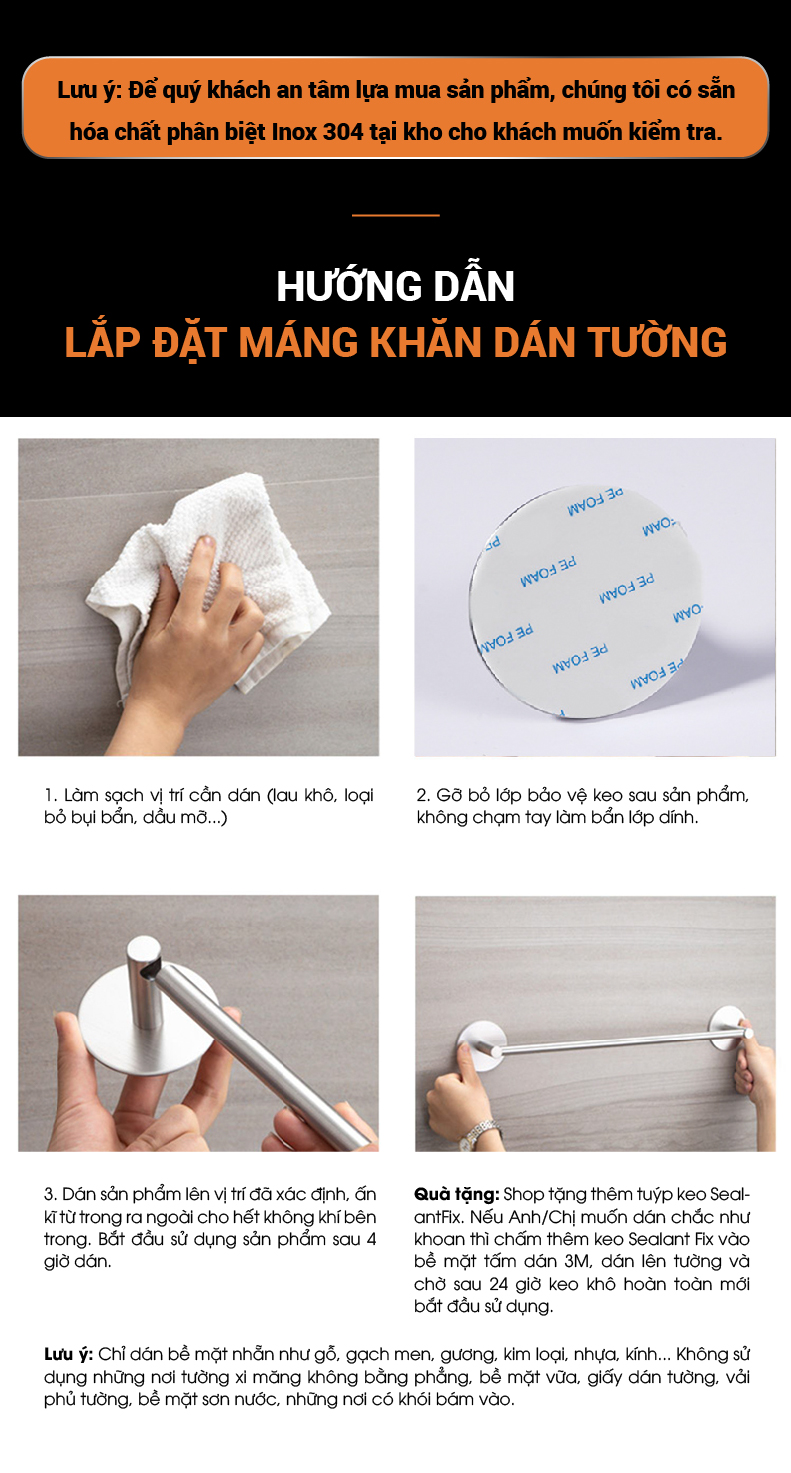 Lưu ý: Để quý khách an tâm lựa mua sản phẩm, chúng tôi có sẵn hóa chất phân biệt Inox 304 tại kho cho khách muốn kiểm tra.

HƯỚNG DẪN
LẮP ĐẶT MÁNG KHĂN DÁN TƯỜNG

PE FOAM PE FOAM PE FOAM PE FOAM PE FOAM PE FOAM PE FOAM PE FOAM

1. Làm sạch vị trí cần dán (lau khô, loại bỏ bụi bẩn, dầu mỡ...)

2. Gỡ bỏ lớp bảo vệ keo sau sản phẩm, không chạm tay làm bẩn lớp dính.

3. Dán sản phẩm lên vị trí đã xác định, ấn kĩ từ trong ra ngoài cho hết không khí bên trong. Bắt đầu sử dụng sản phẩm sau 4 giờ dán.

Quà tặng: Shop tặng thêm tuýp keo SealantFix. Nếu Anh/Chị muốn dán chắc như khoan thì chấm thêm keo Sealant Fix vào bề mặt tấm dán 3M, dán lên tường và chờ sau 24 giờ keo khô hoàn toàn mới bắt đầu sử dụng.

Lưu ý: Chỉ dán bề mặt nhẵn như gỗ, gạch men, gương, kim loại, nhựa, kính... Không sử dụng những nơi tường xi măng không bằng phẳng, bề mặt vữa, giấy dán tường, vải phủ tường, bề mặt sơn nước, những nơi có khói bám vào.