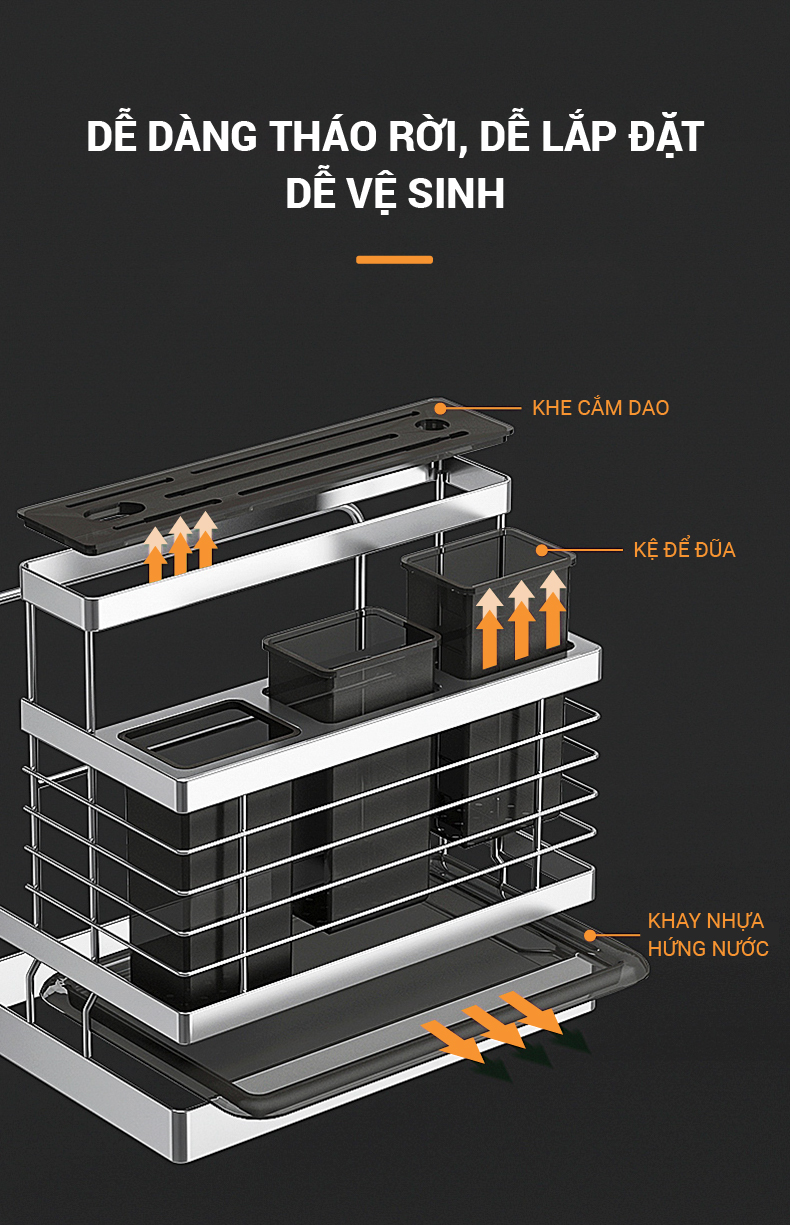 DỄ DÀNG THÁO RỜI, DỄ LẮP ĐẶT
DỄ VỆ SINH

KHE CẮM DAO

KỆ ĐỂ ĐŨA

KHAY NHỰA HỨNG NƯỚC