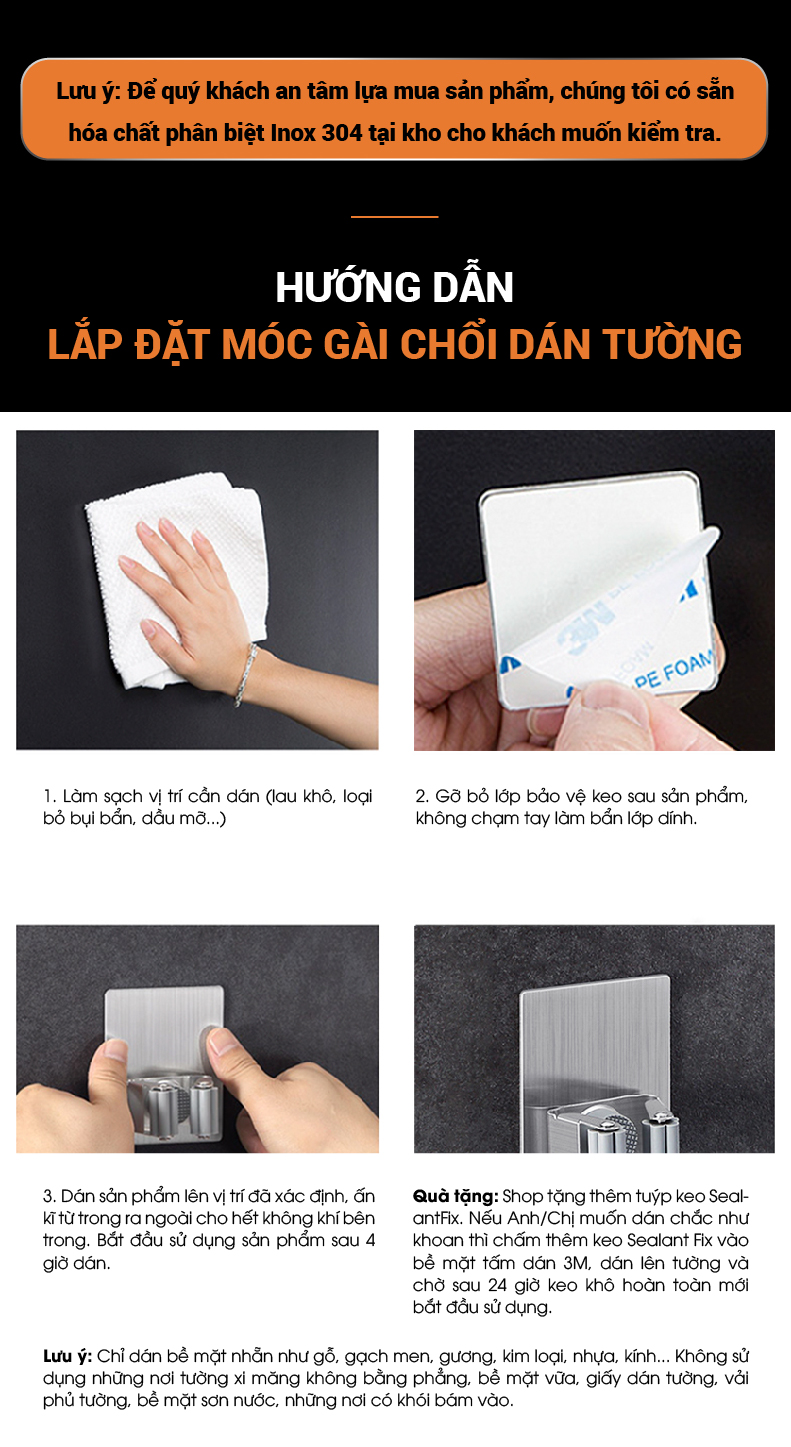 Lưu ý: Để quý khách an tâm lựa mua sản phẩm, chúng tôi có sẵn hóa chất phân biệt Inox 304 tại kho cho khách muốn kiểm tra.

HƯỚNG DẪN
LẮP ĐẶT MÓC GÀI CHỔI DÁN TƯỜNG

3M
PE FOAM

1. Làm sạch vị trí cần dán (lau khô, loại bỏ bụi bẩn, dầu mỡ...)

2. Gỡ bỏ lớp bảo vệ keo sau sản phẩm, không chạm tay làm bẩn lớp dính.

3. Dán sản phẩm lên vị trí đã xác định, ấn kĩ từ trong ra ngoài cho hết không khí bên trong. Bắt đầu sử dụng sản phẩm sau 4 giờ dán.

Quà tặng: Shop tặng thêm tuýp keo SealantFix. Nếu Anh/Chị muốn dán chắc như khoan thì chấm thêm keo Sealant Fix vào bề mặt tấm dán 3M, dán lên tường và chờ sau 24 giờ keo khô hoàn toàn mới bắt đầu sử dụng.

Lưu ý: Chỉ dán bề mặt nhẵn như gỗ, gạch men, gương, kim loại, nhựa, kính... Không sử dụng những nơi tường xi măng không bằng phẳng, bề mặt vữa, giấy dán tường, vải phủ tường, bề mặt sơn nước, những nơi có khói bám vào.