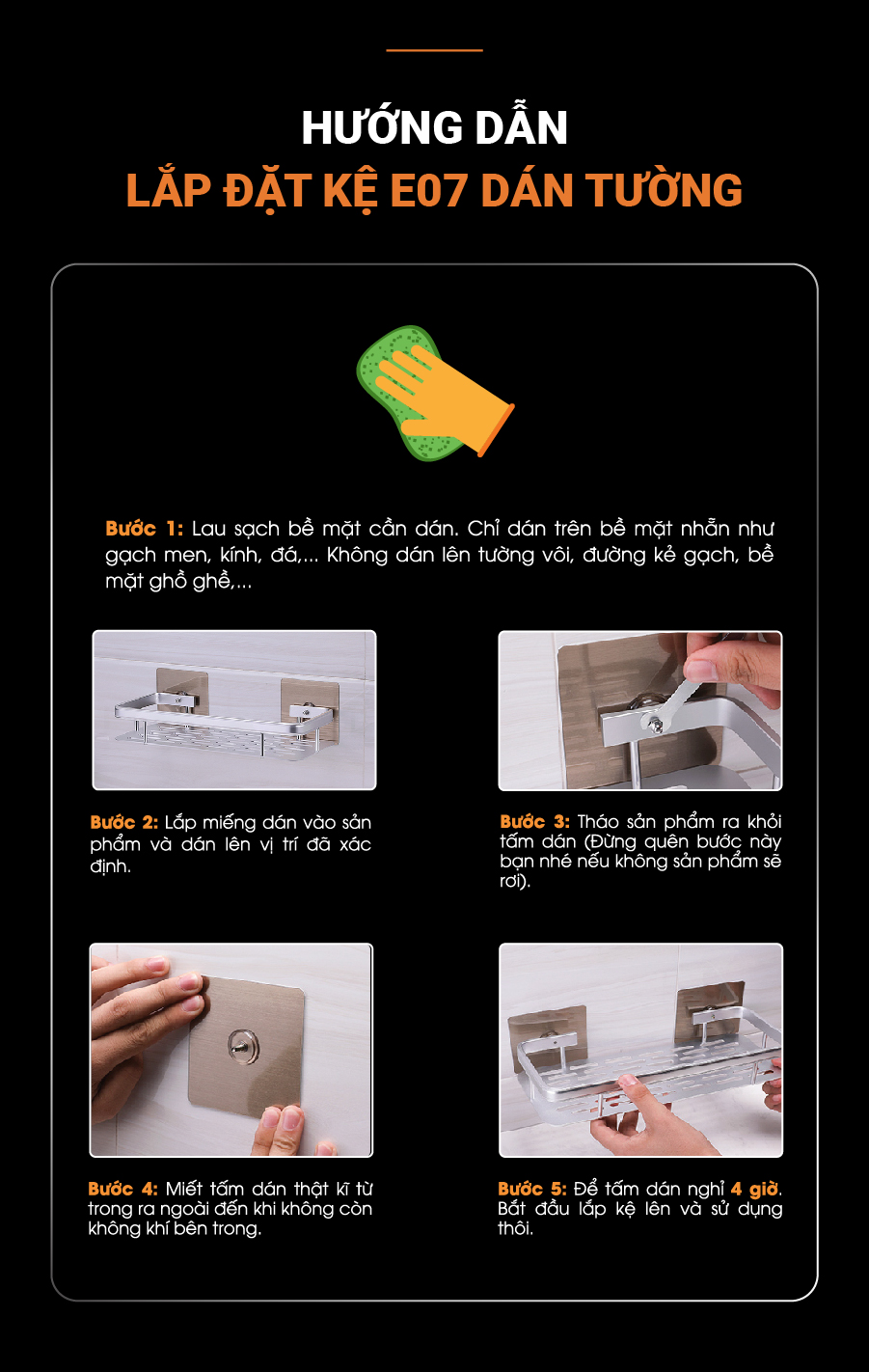 HƯỚNG DẪN
LẮP ĐẶT KỆ E07 DÁN TƯỜNG

Bước 1: Lau sạch bề mặt cần dán. Chỉ dán trên bề mặt nhẵn như gạch men, kính, đá,... Không dán lên tường vôi, đường kẻ gạch, bề mặt ghồ ghề,...

Bước 2: Lắp miếng dán vào sản phẩm và dán lên vị trí đã xác định.

Bước 3: Tháo sản phẩm ra khỏi tấm dán (Đừng quên bước này bạn nhé nếu không sản phẩm sẽ rơi).

Bước 4: Miết tấm dán thật kĩ từ trong ra ngoài đến khi không còn không khí bên trong.

Bước 5: Để tấm dán nghỉ 4 giờ. Bắt đầu lắp kệ lên và sử dụng thôi.