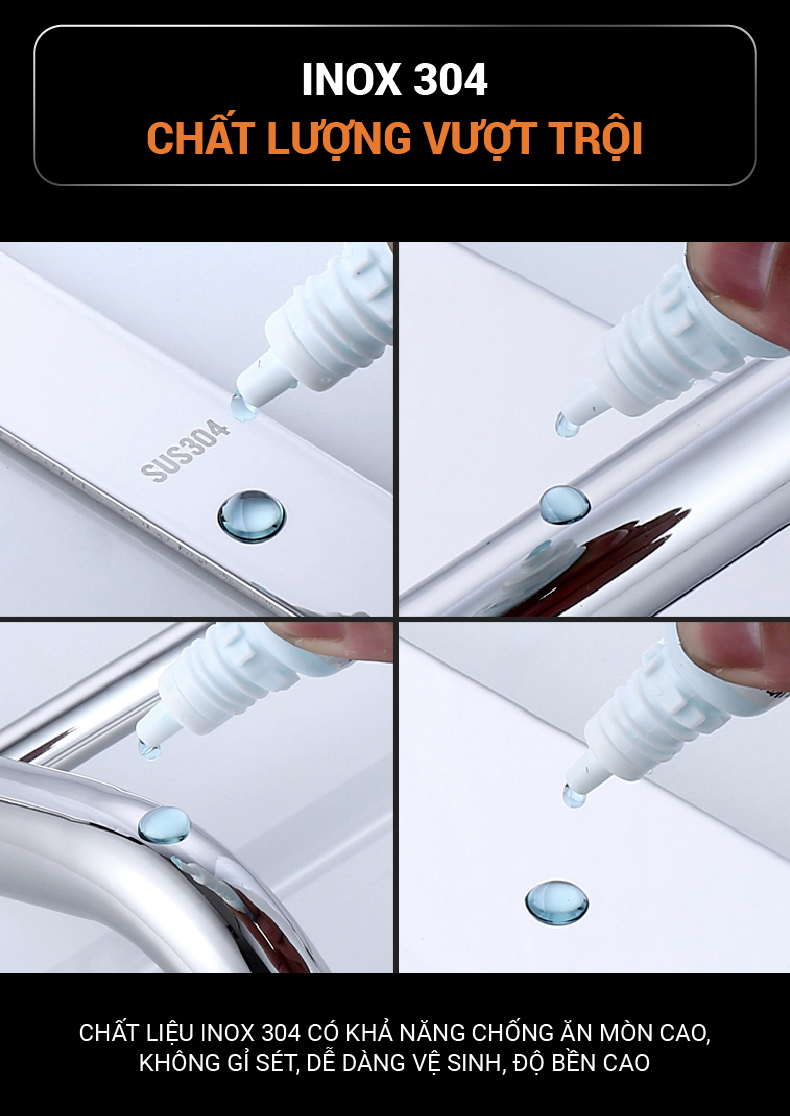 INOX 304
CHẤT LƯỢNG VƯỢT TRỘI

SUS304

CHẤT LIỆU INOX 304 CÓ KHẢ NĂNG CHỐNG ĂN MÒN CAO, KHÔNG GỈ SÉT, DỄ DÀNG VỆ SINH, ĐỘ BỀN CAO