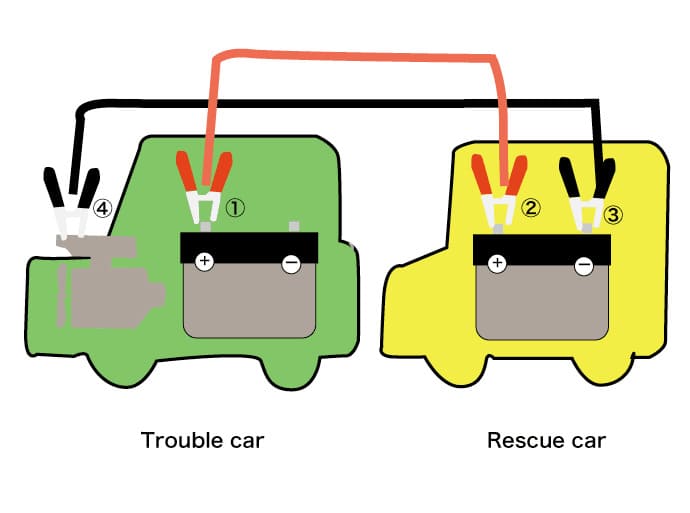 ④
①
+
−
②
③
+
−
Trouble car
Rescue car