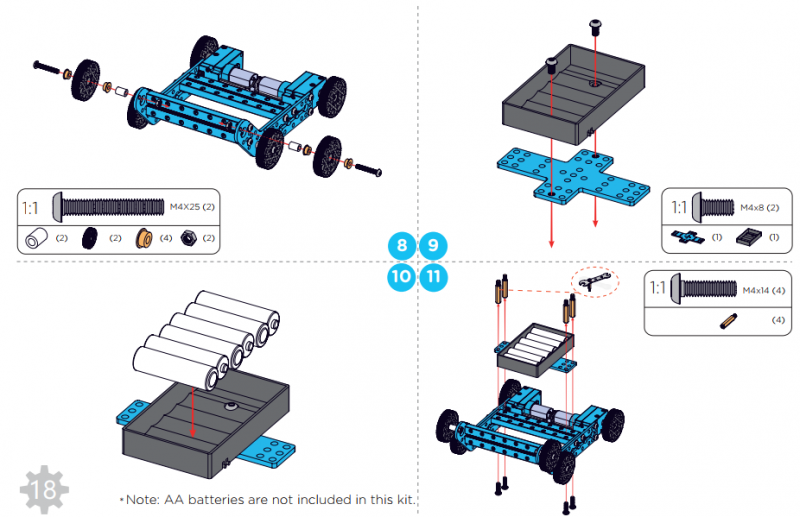 1:1 M4X25 (2)

(2) (2) (4) (2)

1:1 M4x8 (2)

(1) (1)

8 9

10 11

1:1 M4x14 (4)

(4)

18

*Note: AA batteries are not included in this kit.