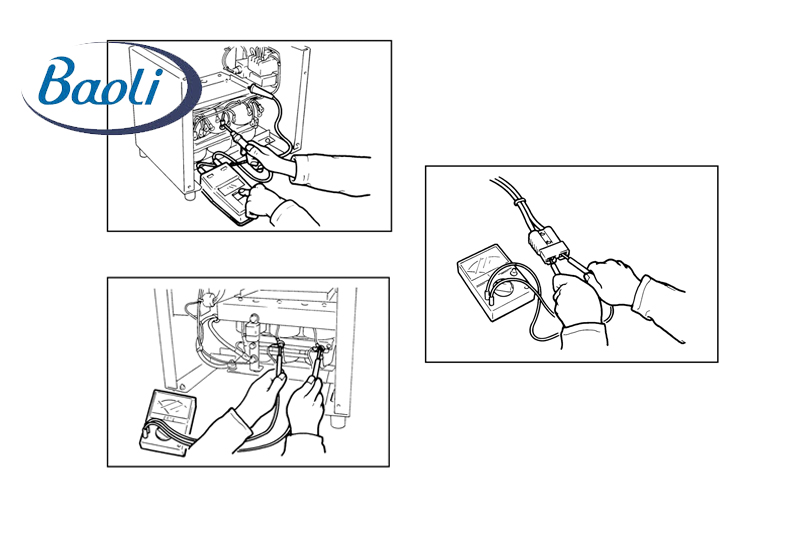 Baoli