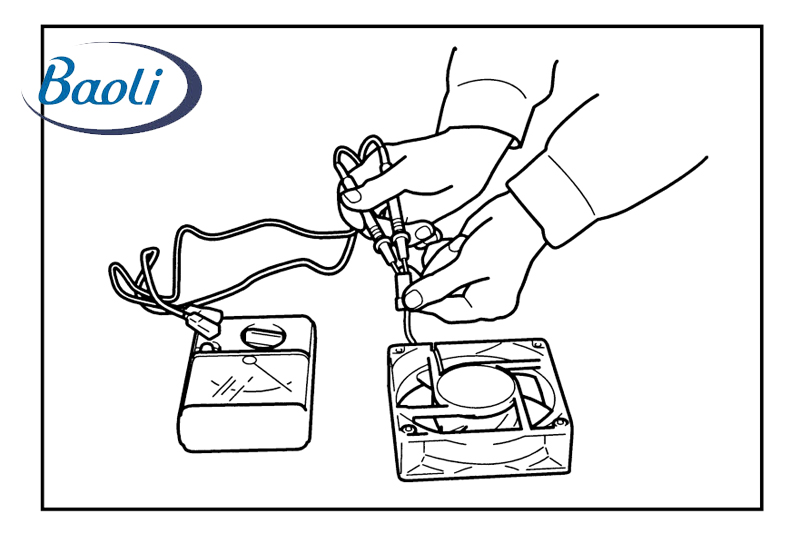 Baoli