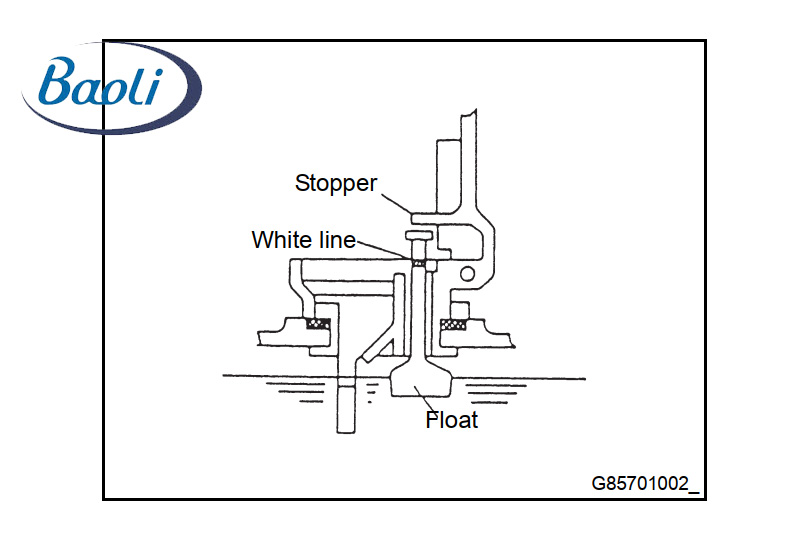 Baoli

Stopper

White line

Float

G85701002_