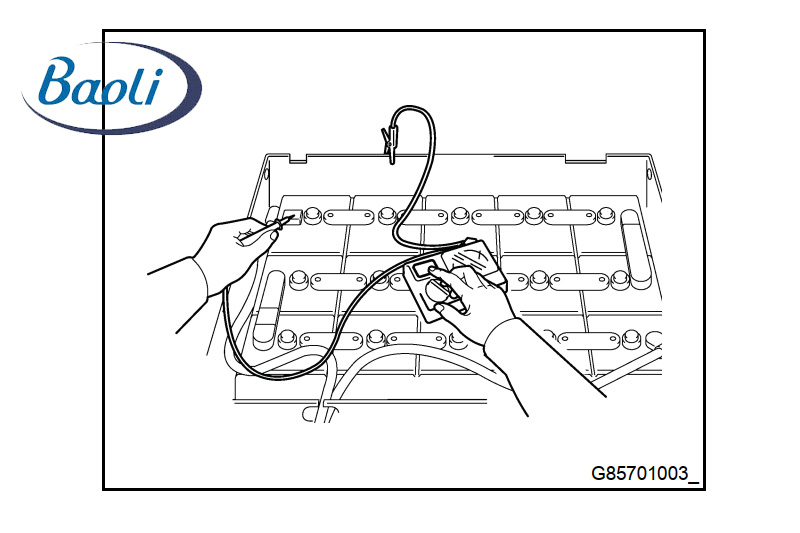 Baoli

G85701003_