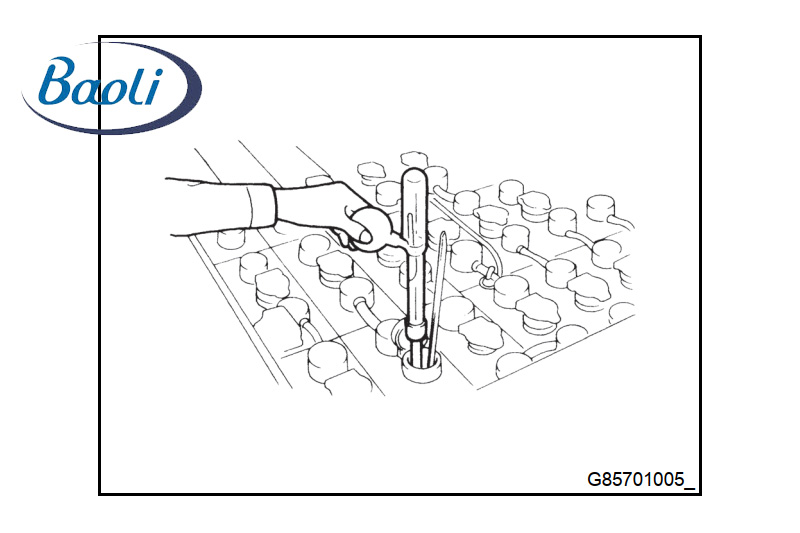 Baoli

G85701005_