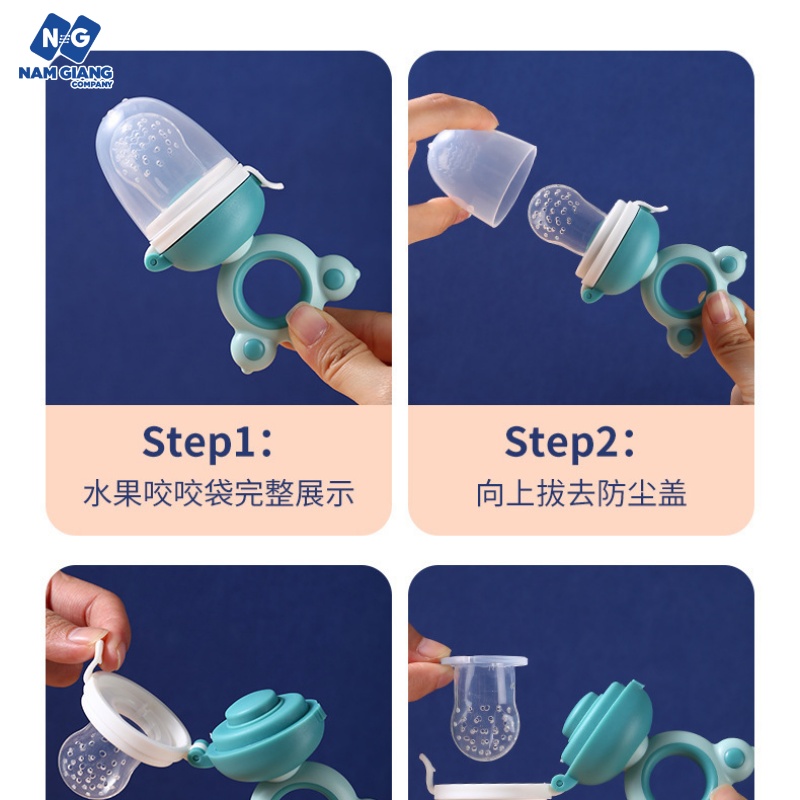 NG
NAM GIANG
COMPANY

Step1:
水果咬咬袋完整展示

Step2:
向上拔去防尘盖