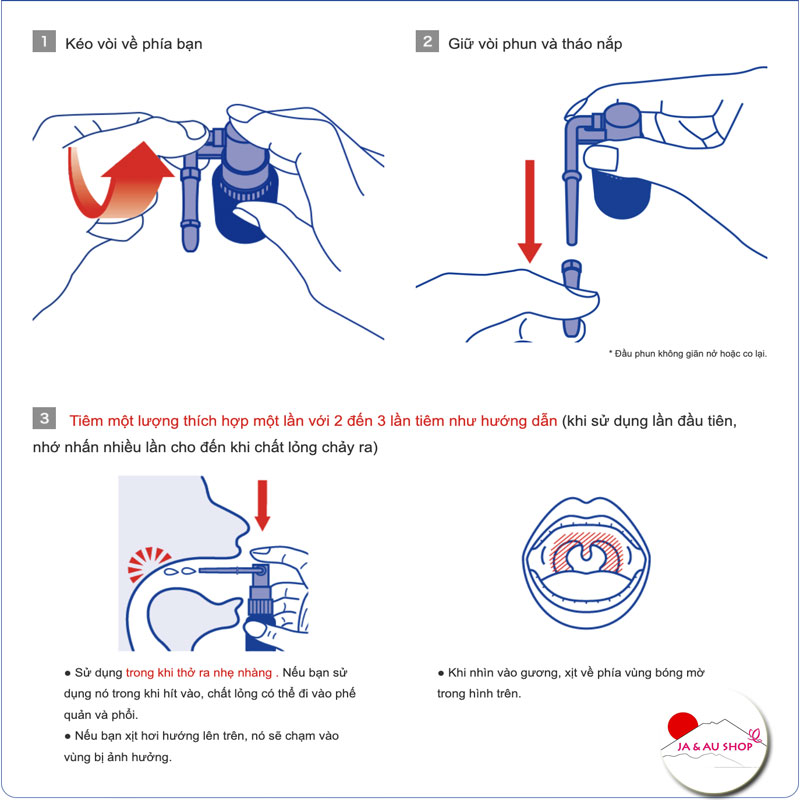 1 Kéo vòi về phía bạn

2 Giữ vòi phun và tháo nắp

* Đầu phun không giãn nở hoặc co lại.

3 Tiêm một lượng thích hợp một lần với 2 đến 3 lần tiêm như hướng dẫn (khi sử dụng lần đầu tiên, nhớ nhấn nhiều lần cho đến khi chất lỏng chảy ra)

● Sử dụng trong khi thở ra nhẹ nhàng . Nếu bạn sử dụng nó trong khi hít vào, chất lỏng có thể đi vào phế quản và phổi.
● Nếu bạn xịt hơi hướng lên trên, nó sẽ chạm vào vùng bị ảnh hưởng.

● Khi nhìn vào gương, xịt về phía vùng bóng mờ trong hình trên.

JA & AU SHOP