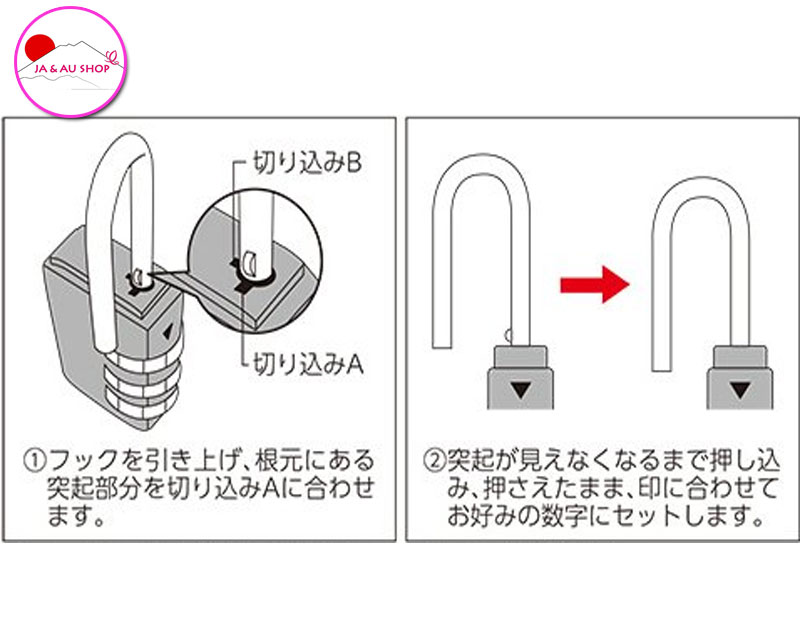 JA & AU SHOP

切り込みB

切り込みA

①フックを引き上げ、根元にある突起部分を切り込みAに合わせます。

②突起が見えなくなるまで押し込み、押さえたまま、印に合わせてお好みの数字にセットします。