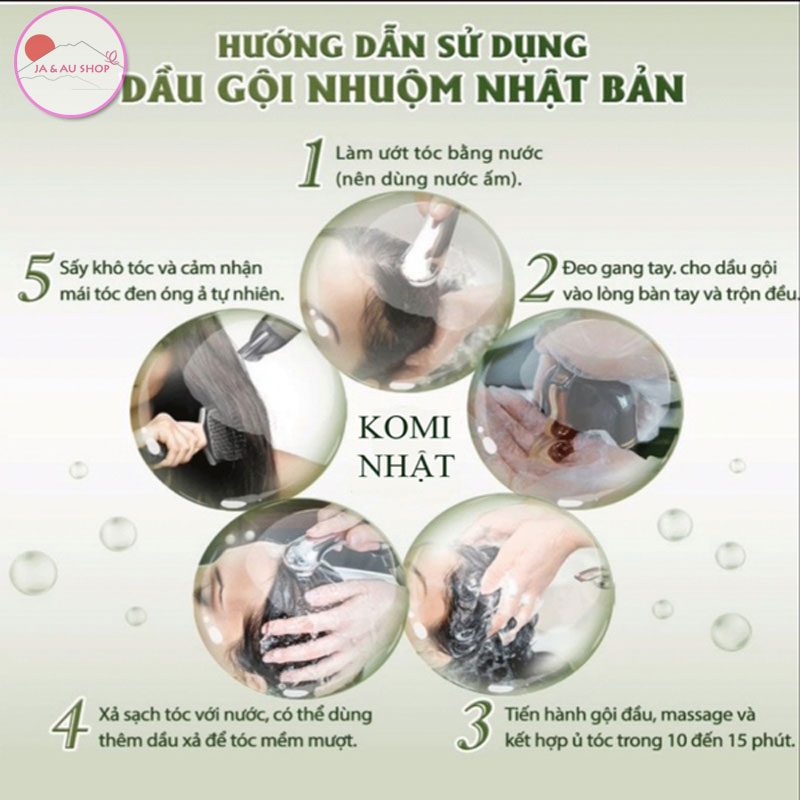 JA & AU SHOP

HƯỚNG DẪN SỬ DỤNG
DẦU GỘI NHUỘM NHẬT BẢN

1 Làm ướt tóc bằng nước (nên dùng nước ấm).

5 Sấy khô tóc và cảm nhận mái tóc đen óng ả tự nhiên.

2 Đeo gang tay. cho dầu gội vào lòng bàn tay và trộn đều.

KOMI
NHẬT

4 Xả sạch tóc với nước, có thể dùng thêm dầu xả để tóc mềm mượt.

3 Tiến hành gội đầu, massage và kết hợp ủ tóc trong 10 đến 15 phút.