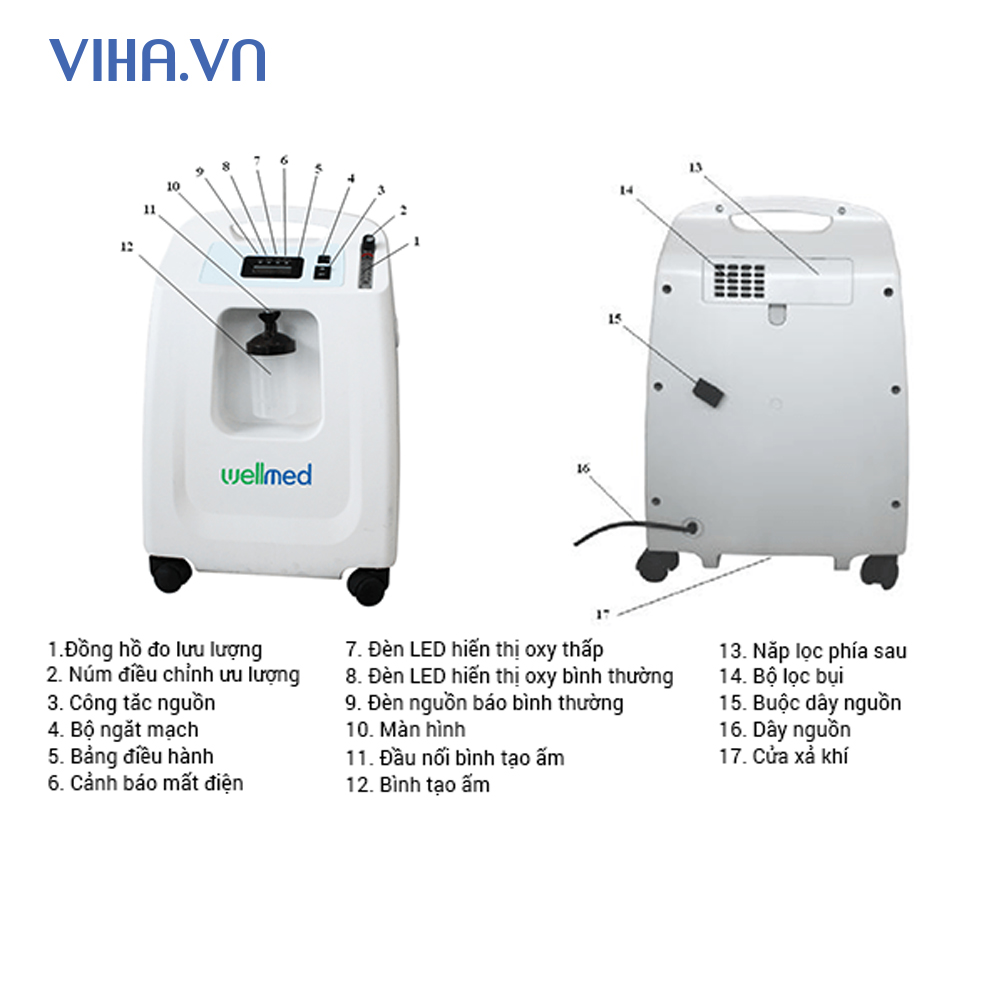 VIHA.VN

10 9 8 7 6 5 4 3 2 1
11
12

wellmed

13
14
15
16
17

1.Đồng hồ đo lưu lượng
2. Núm điều chỉnh ưu lượng
3. Công tắc nguồn
4. Bộ ngắt mạch
5. Bảng điều hành
6. Cảnh báo mất điện

7. Đèn LED hiển thị oxy thấp
8. Đèn LED hiển thị oxy bình thường
9. Đèn nguồn báo bình thường
10. Màn hình
11. Đầu nối bình tạo ấm
12. Bình tạo ấm

13. Nắp lọc phía sau
14. Bộ lọc bụi
15. Buộc dây nguồn
16. Dây nguồn
17. Cửa xả khí