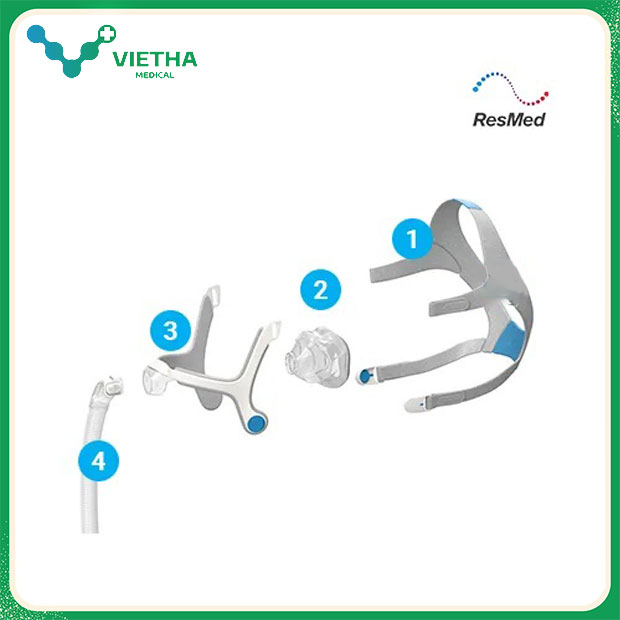 VIETHA
MEDICAL

ResMed

1

2

3

4